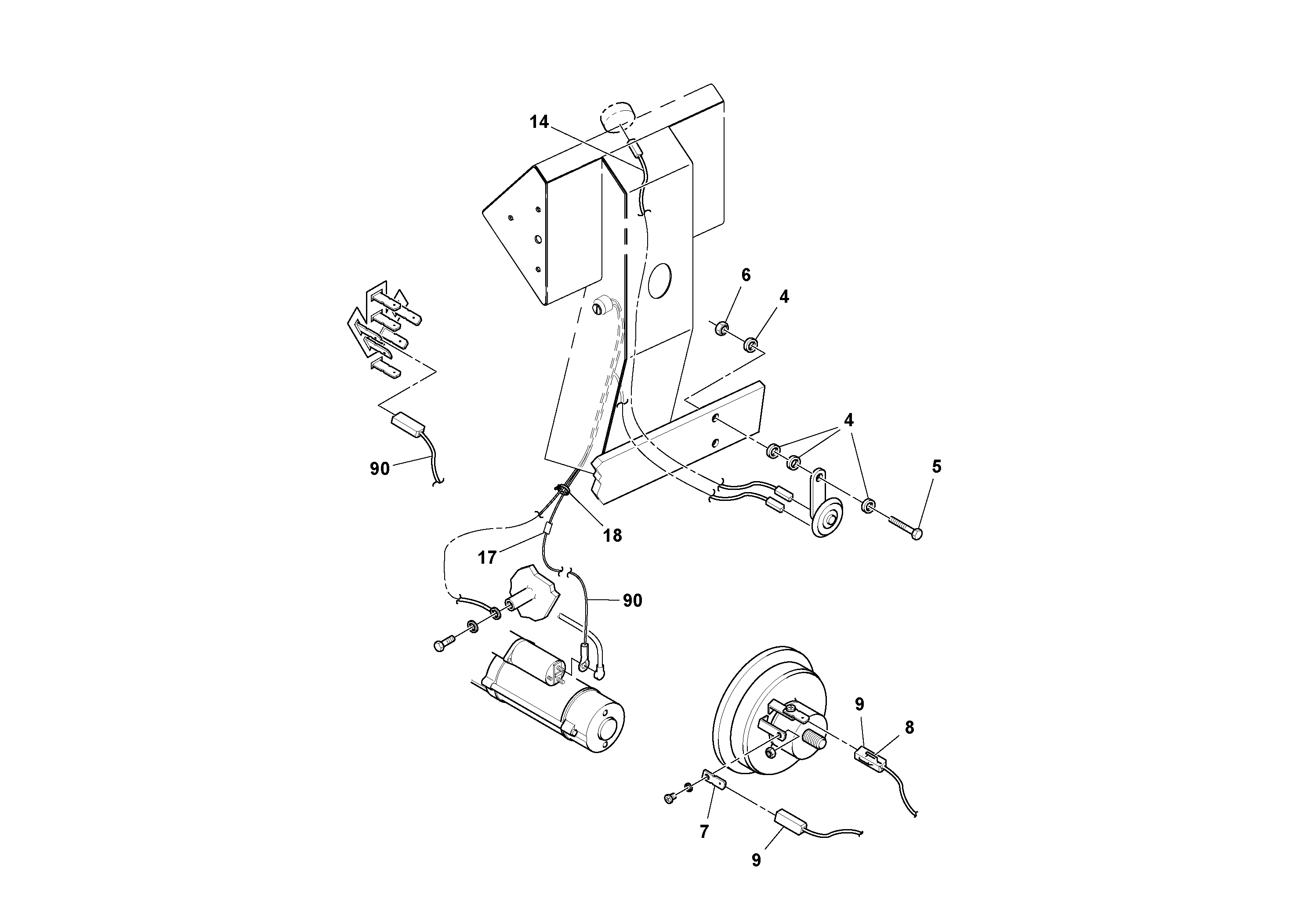 14
6
4
4
5
90
18
17
90
9
8
7
9