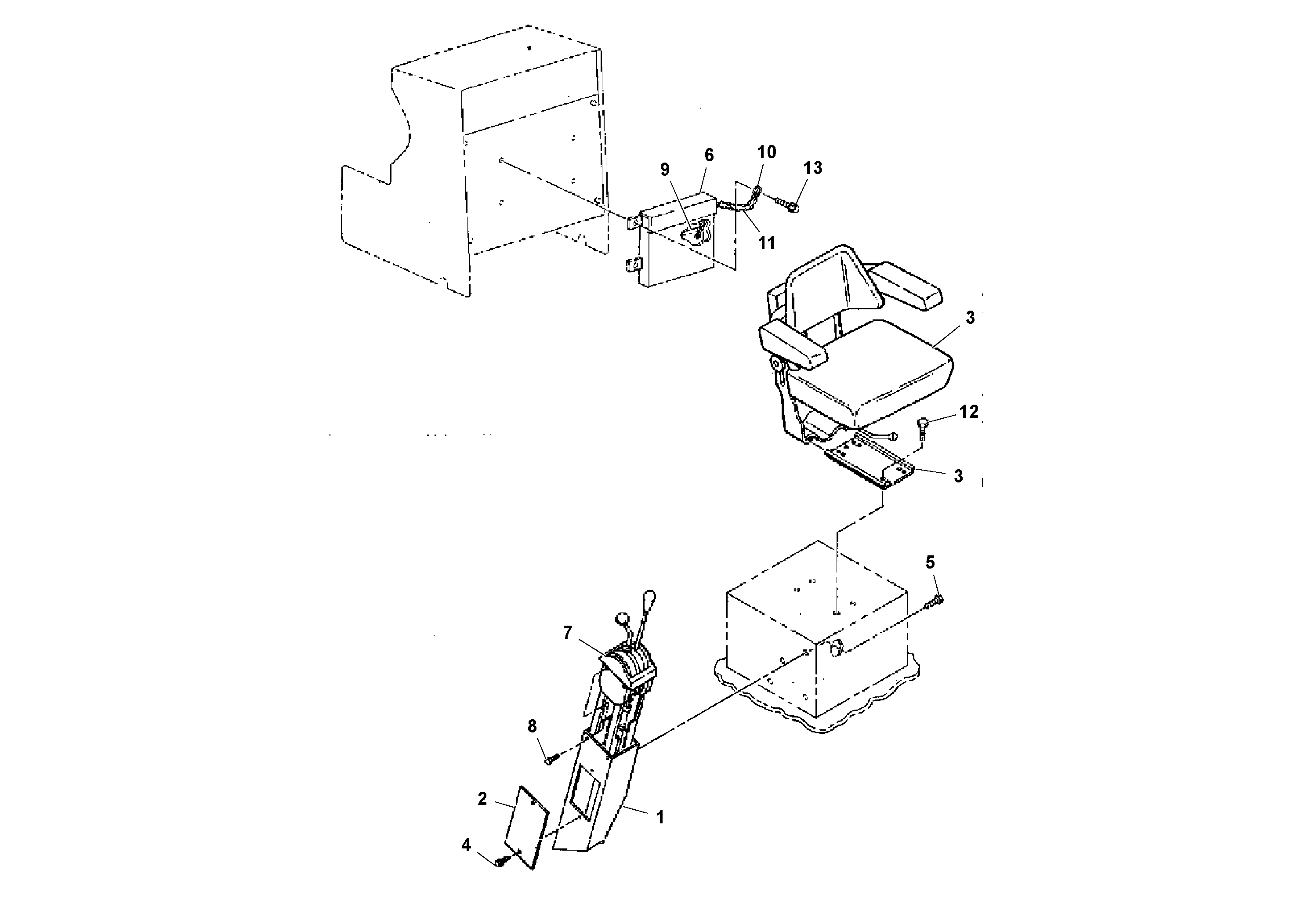 9
6
10
13
11
3
12
3
5
7
8
2
1
4