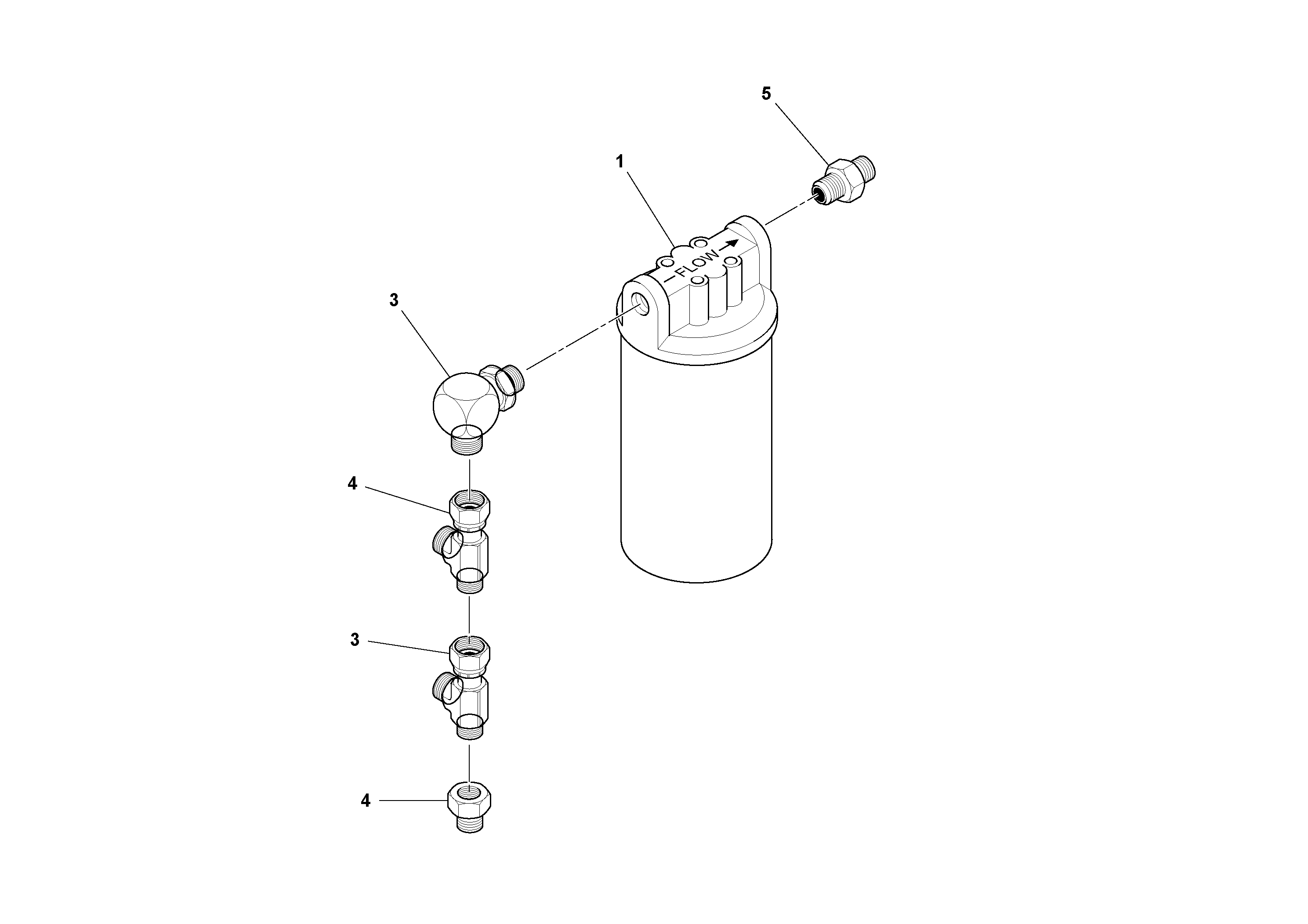 5

1

FLOW

3

4

3

4