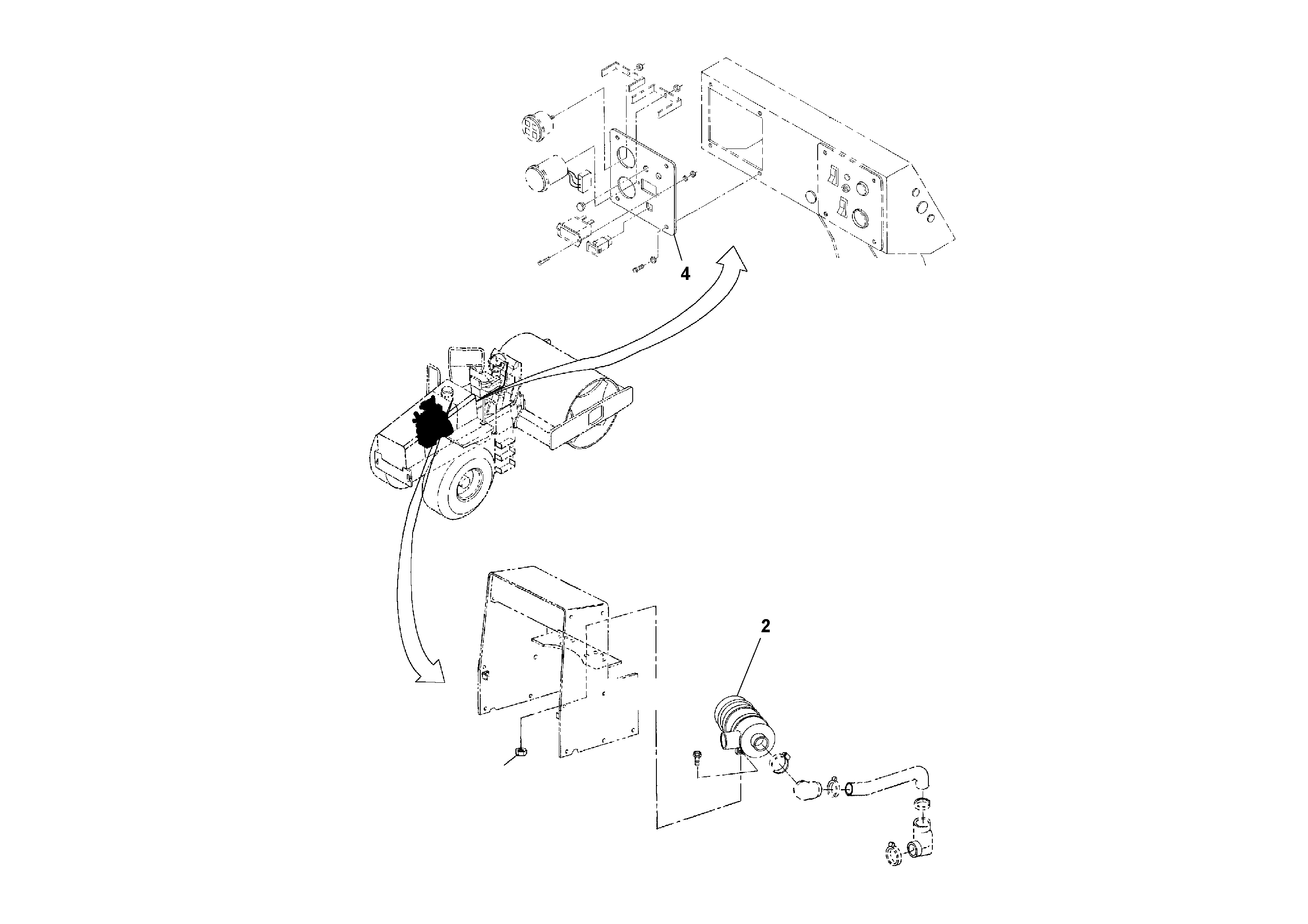 4

2