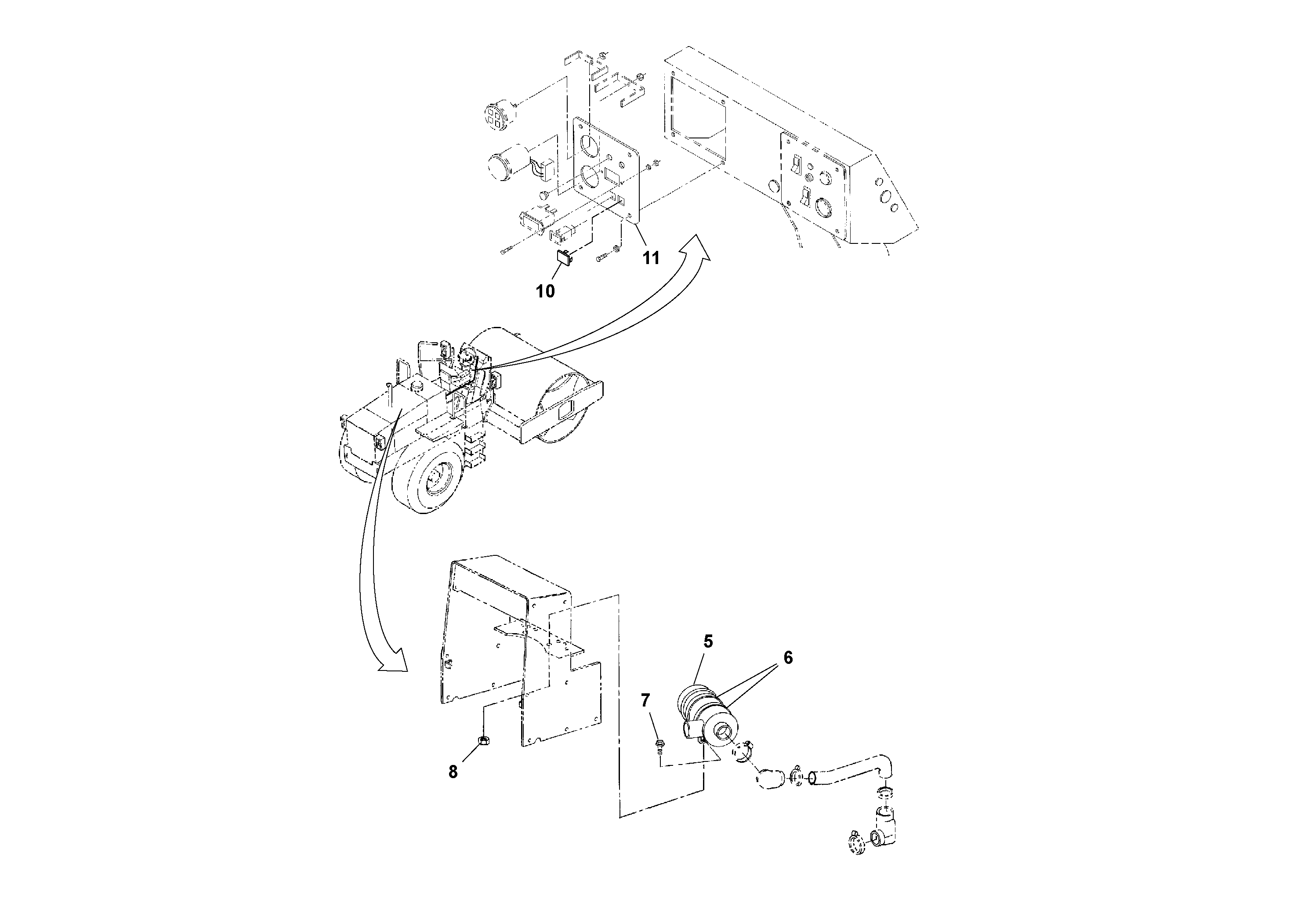 11
10
5
6
7
8