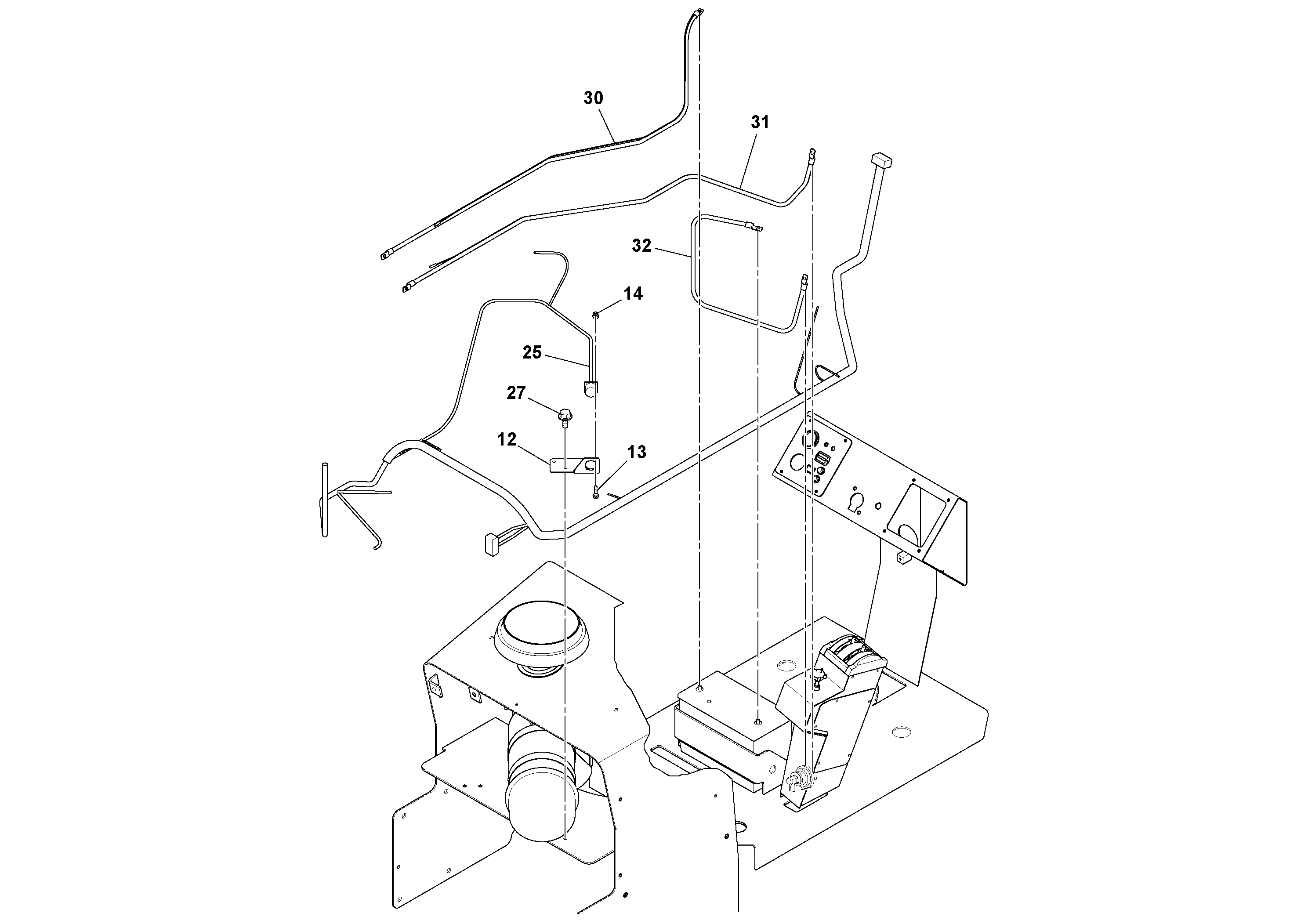 30
31
32
14
25
27
12
13