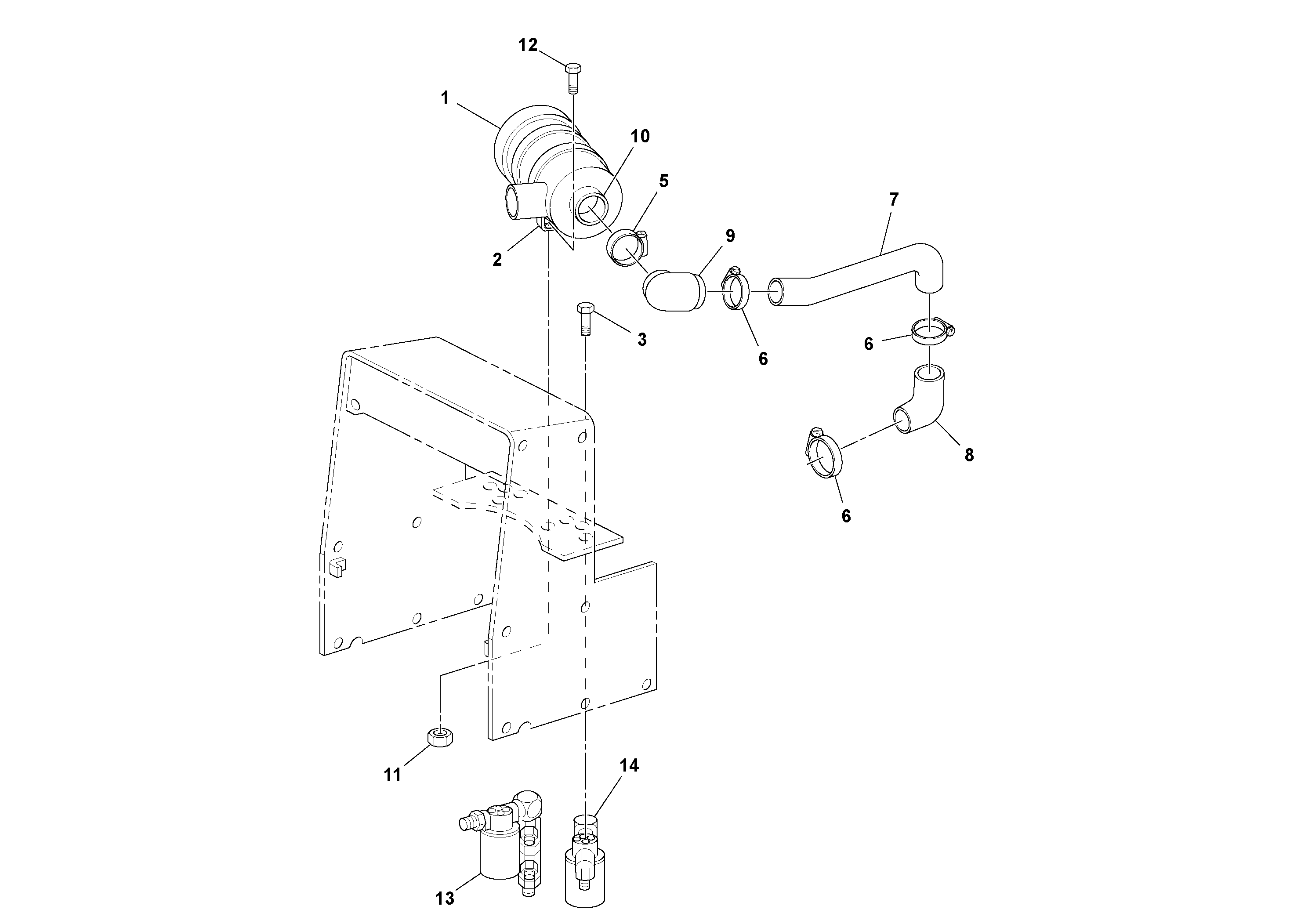 12
1
10
5
7
9
2
3
6
6
8
6
11
14
13