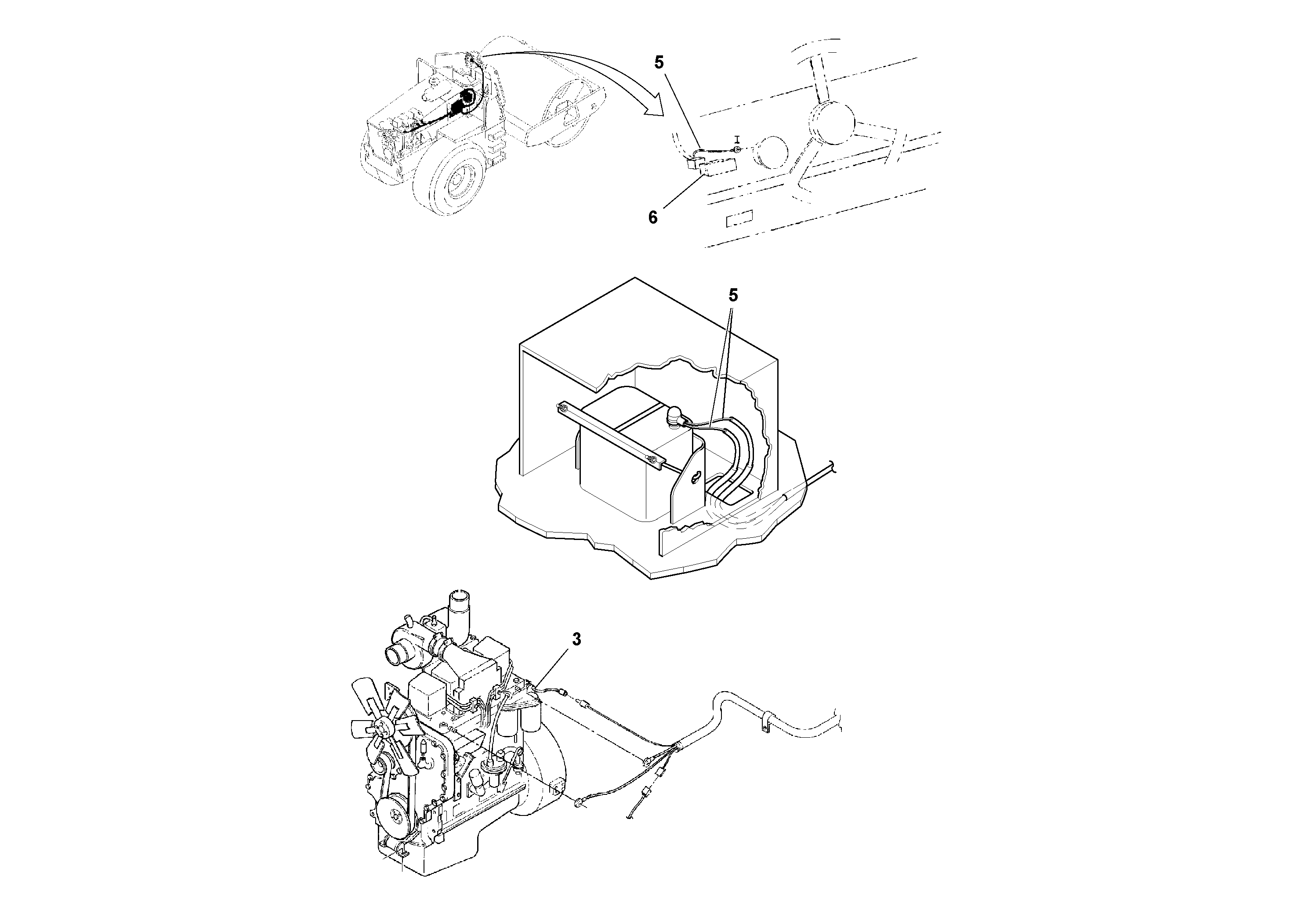 5

6

5

3