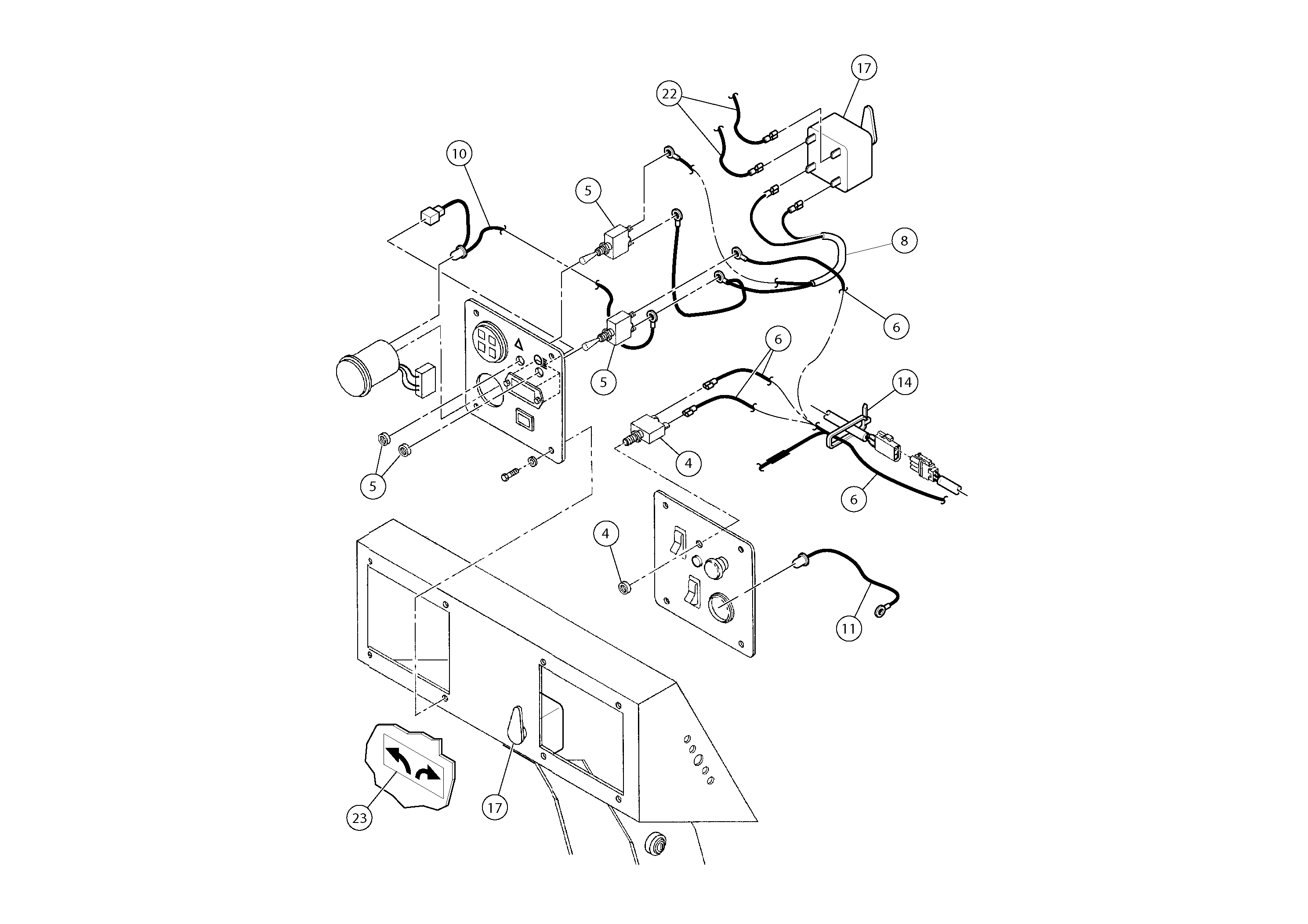 17
22
10
5
8
6
6
5
14
4
5
6
4
11
23
17