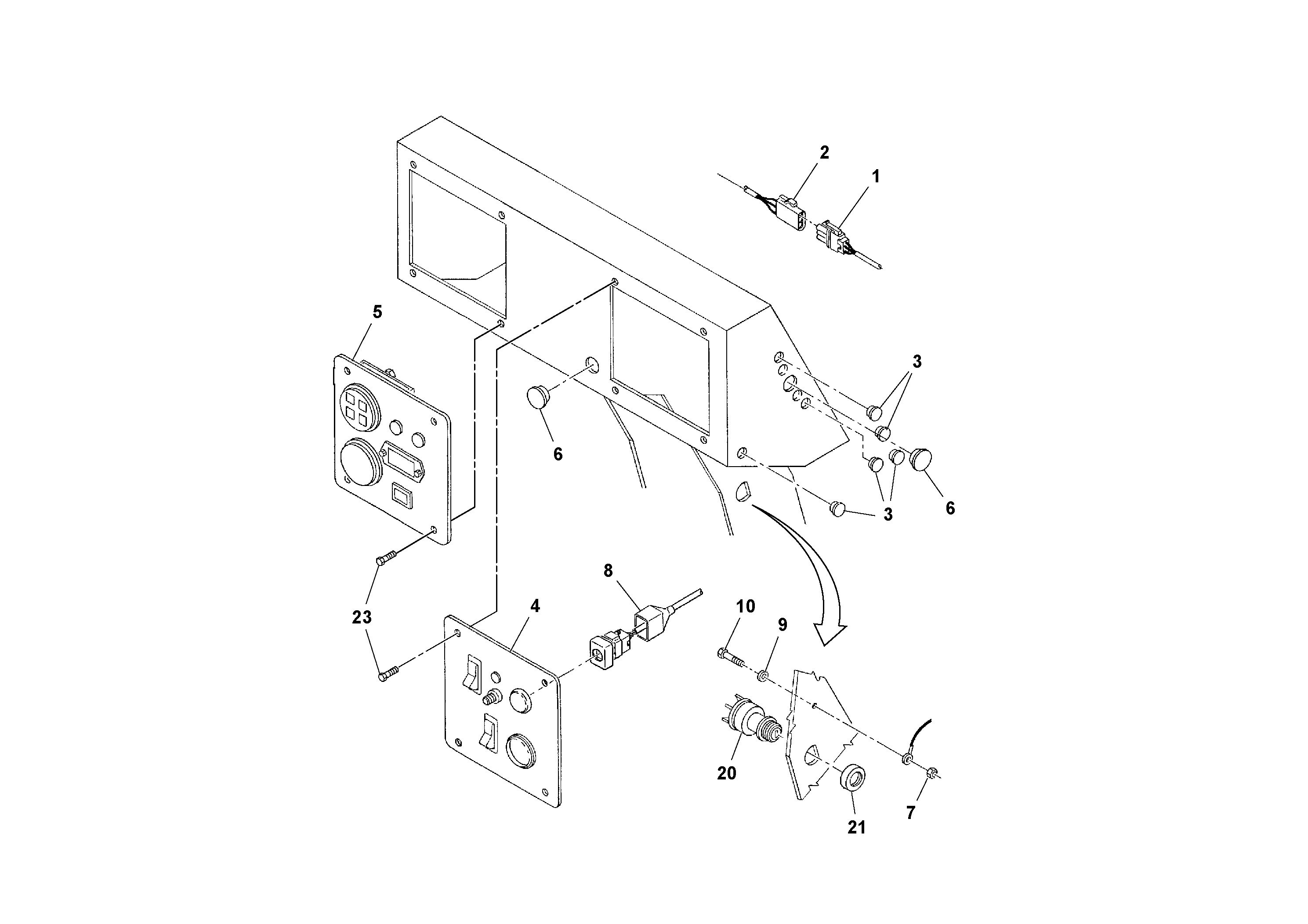 2
1
5
3
6
3
6
3
8
23
4
10
9
20
21
7