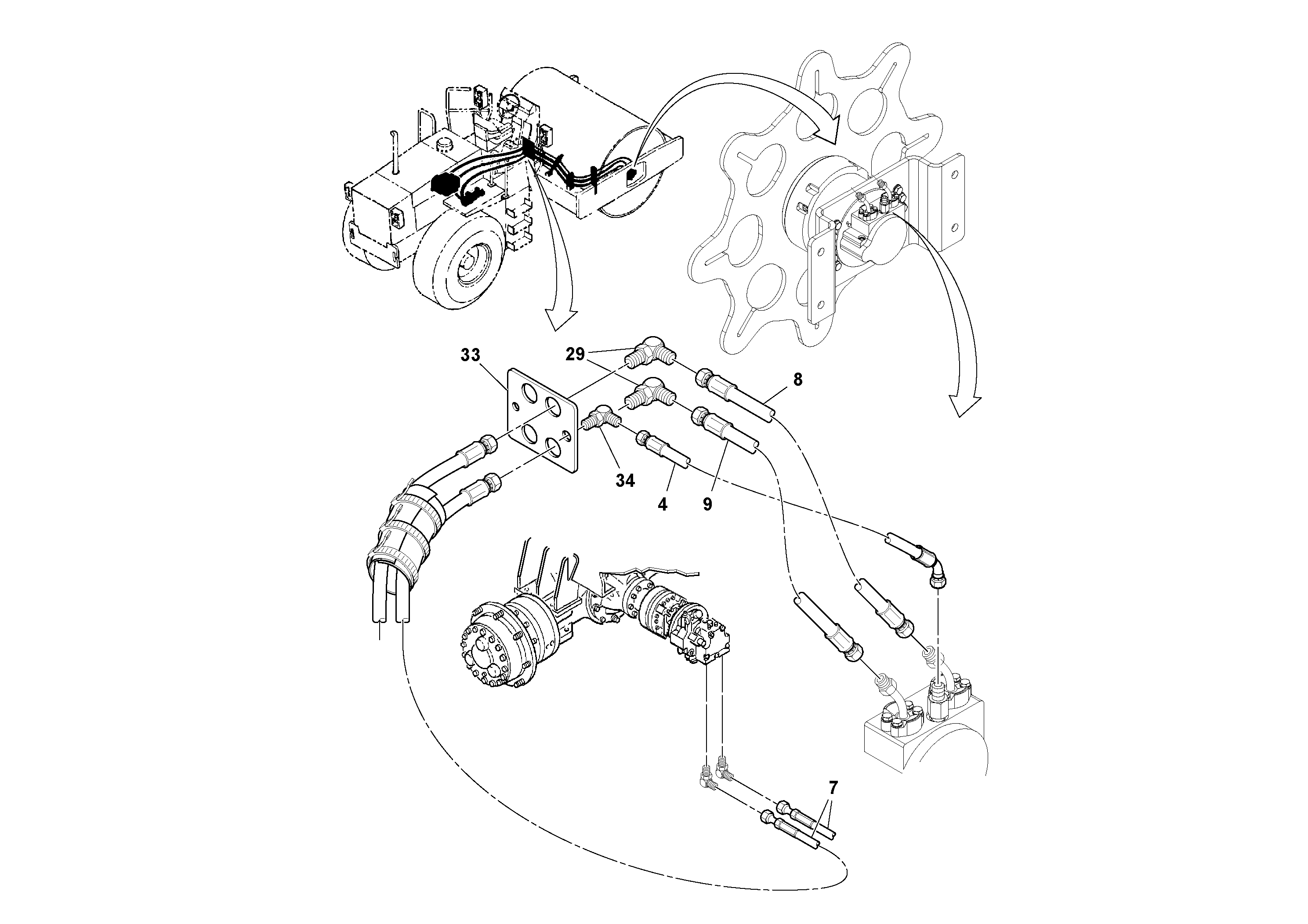 33
29
8
34
4
9
7