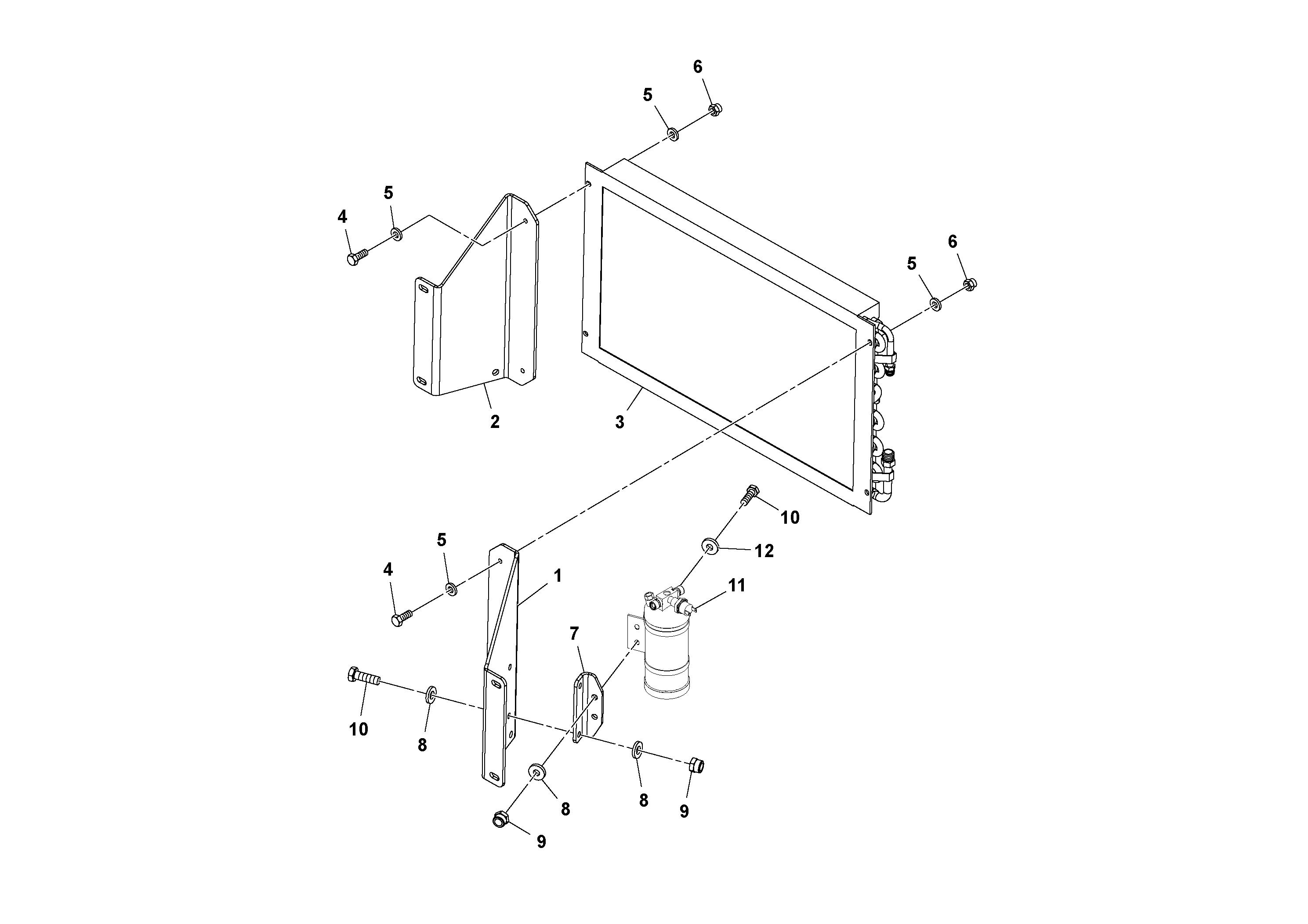 6
5
5
4
6
5
2
3
10
12
5
4
1
11
7
10
8
8
8
9
9