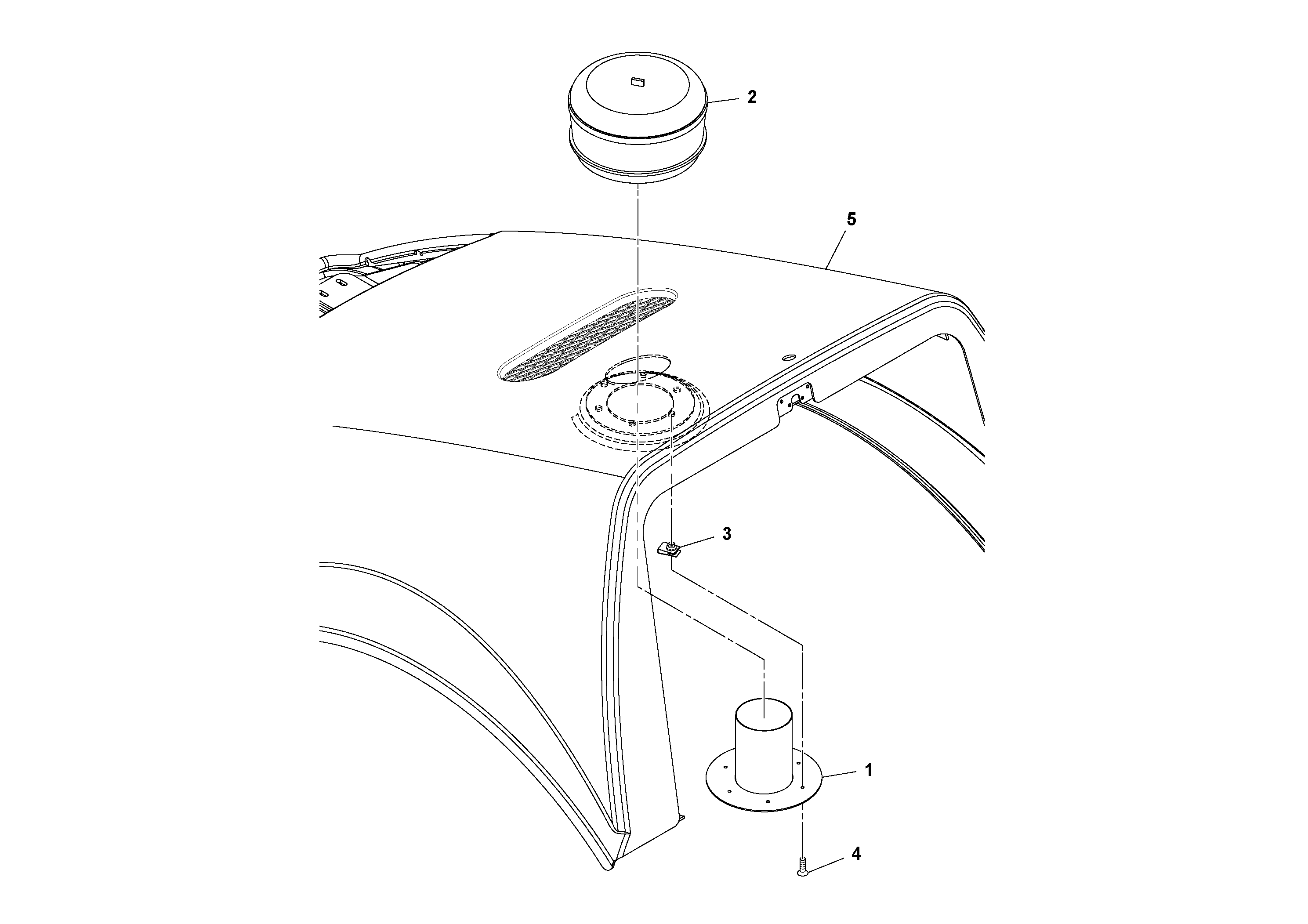 2

5

3

1

4