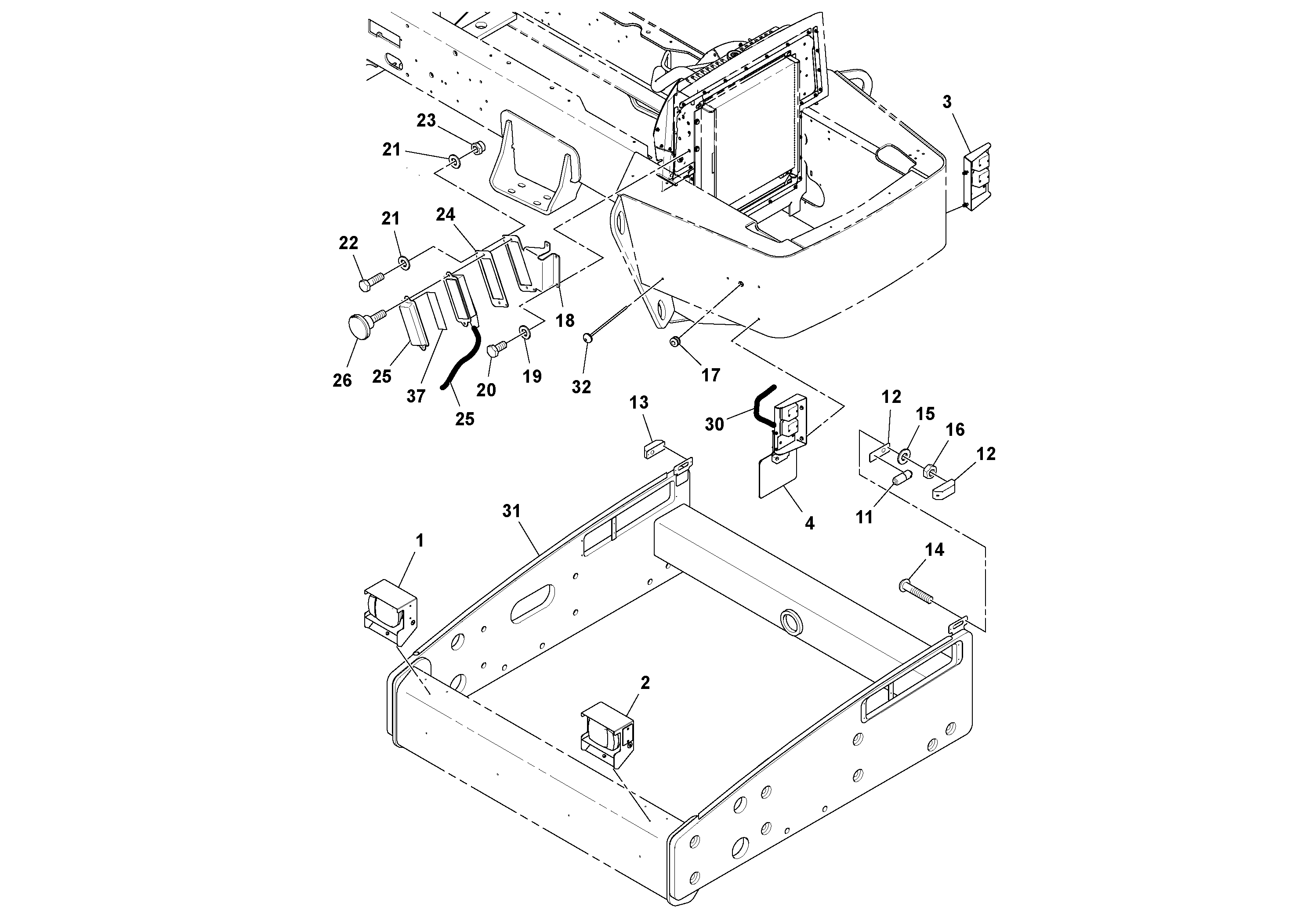 3
23
21
21
24
22
18
26
25
37
25
20
19
32
17
13
30
12
15
16
12
11
4
31
1
14
2