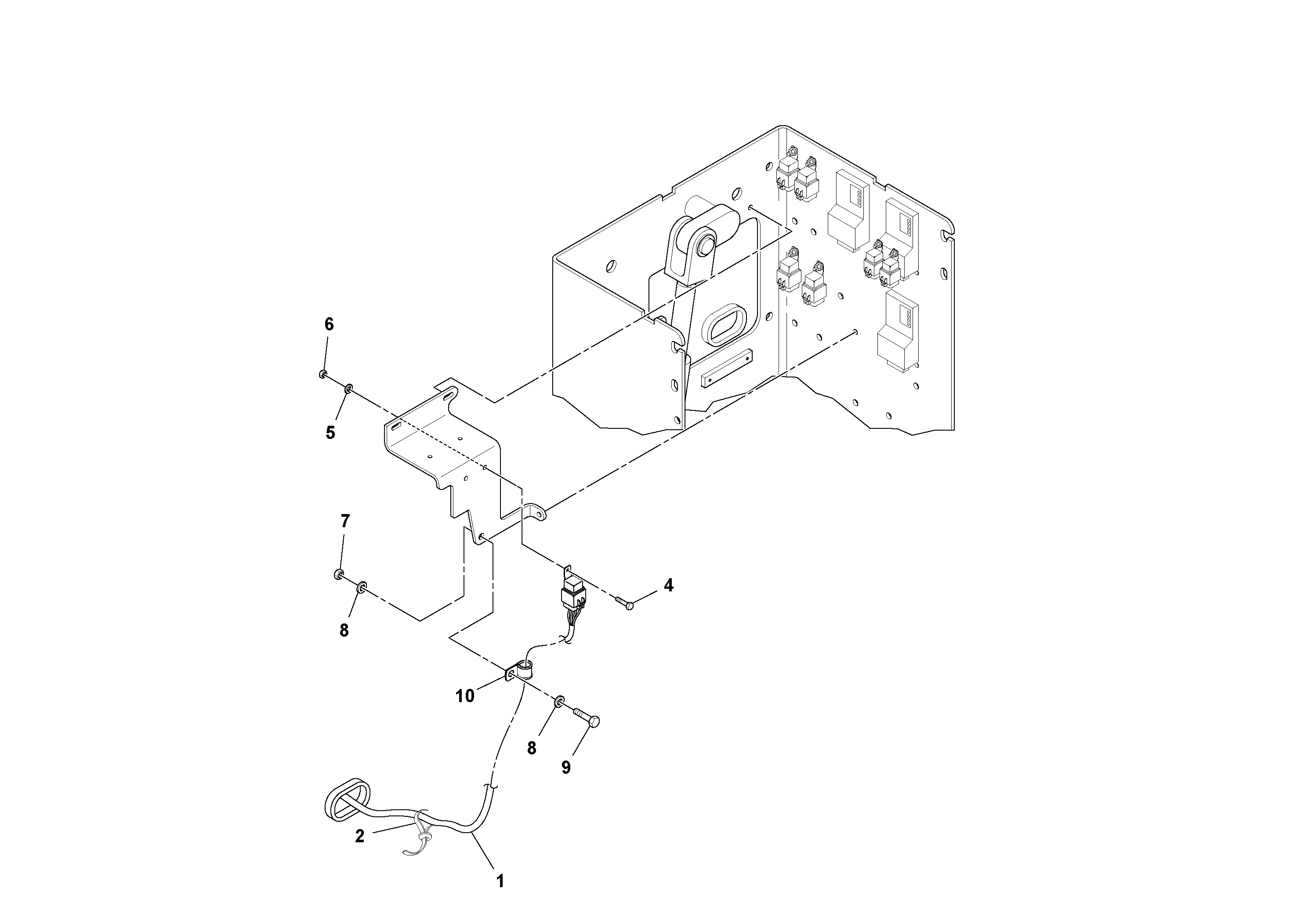 6
5
7
8
4
10
8
9
2
1