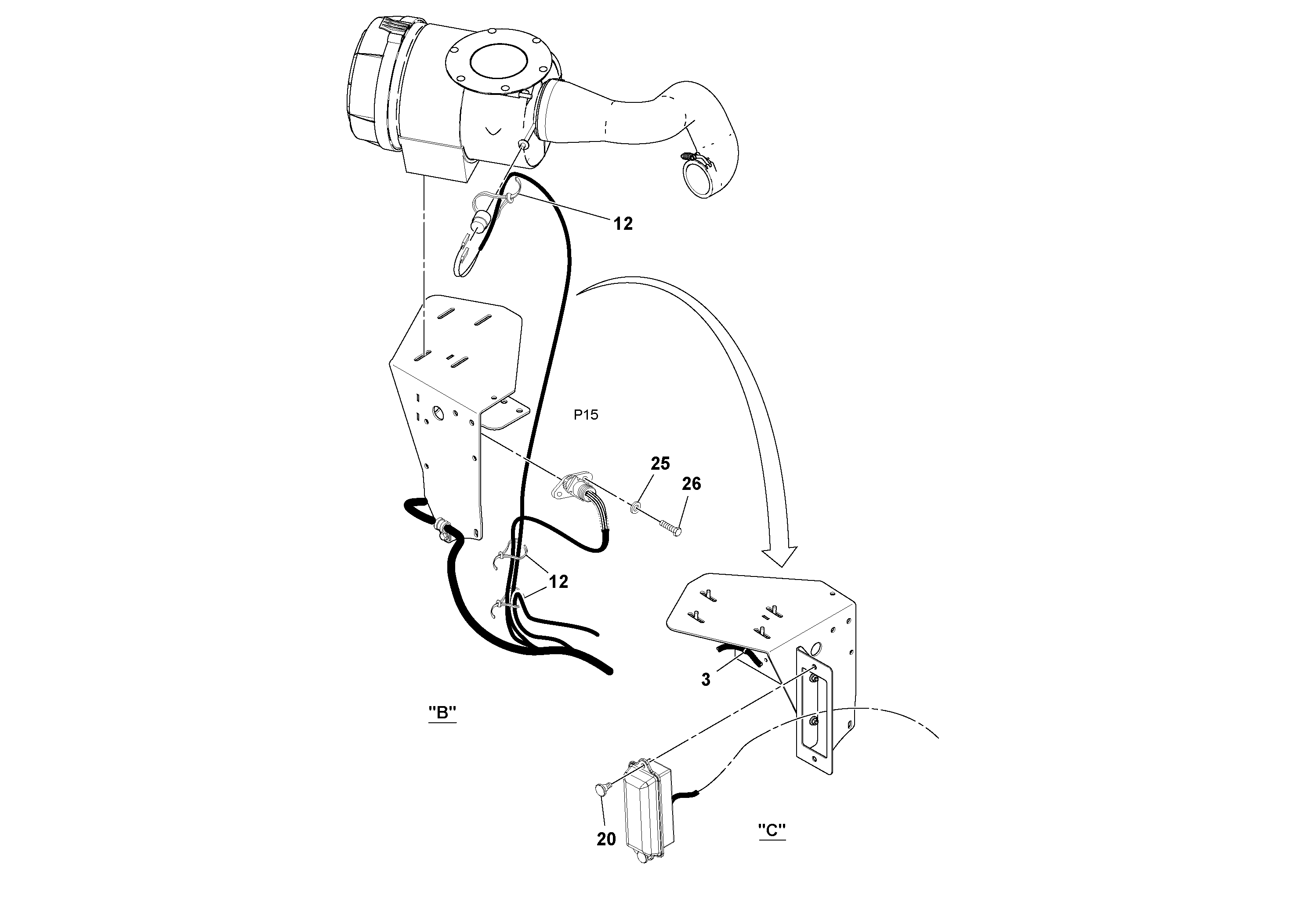 12

P15

25

26

12

3

"B"

20

"C"