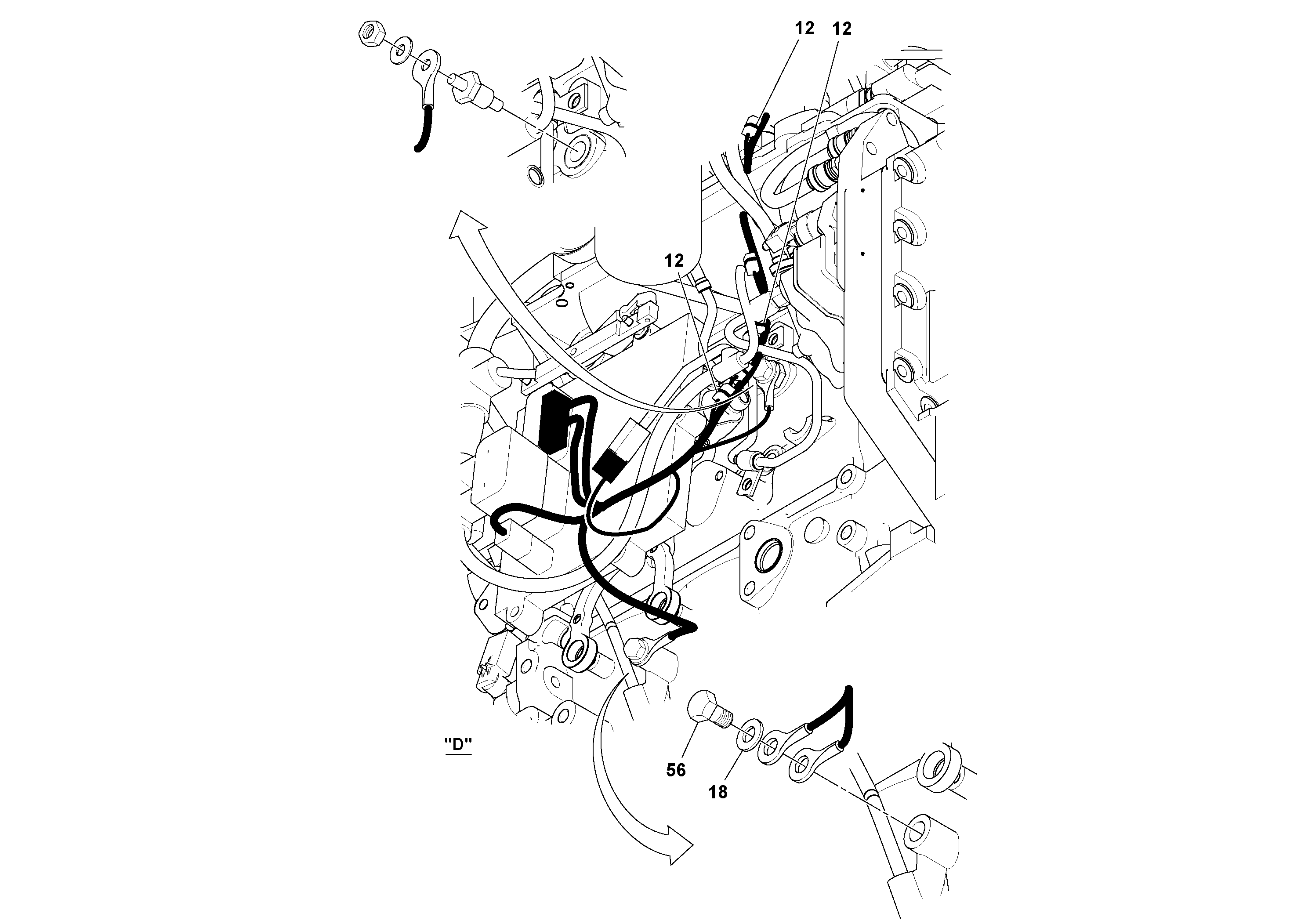 12 12

12

"D"

56

18