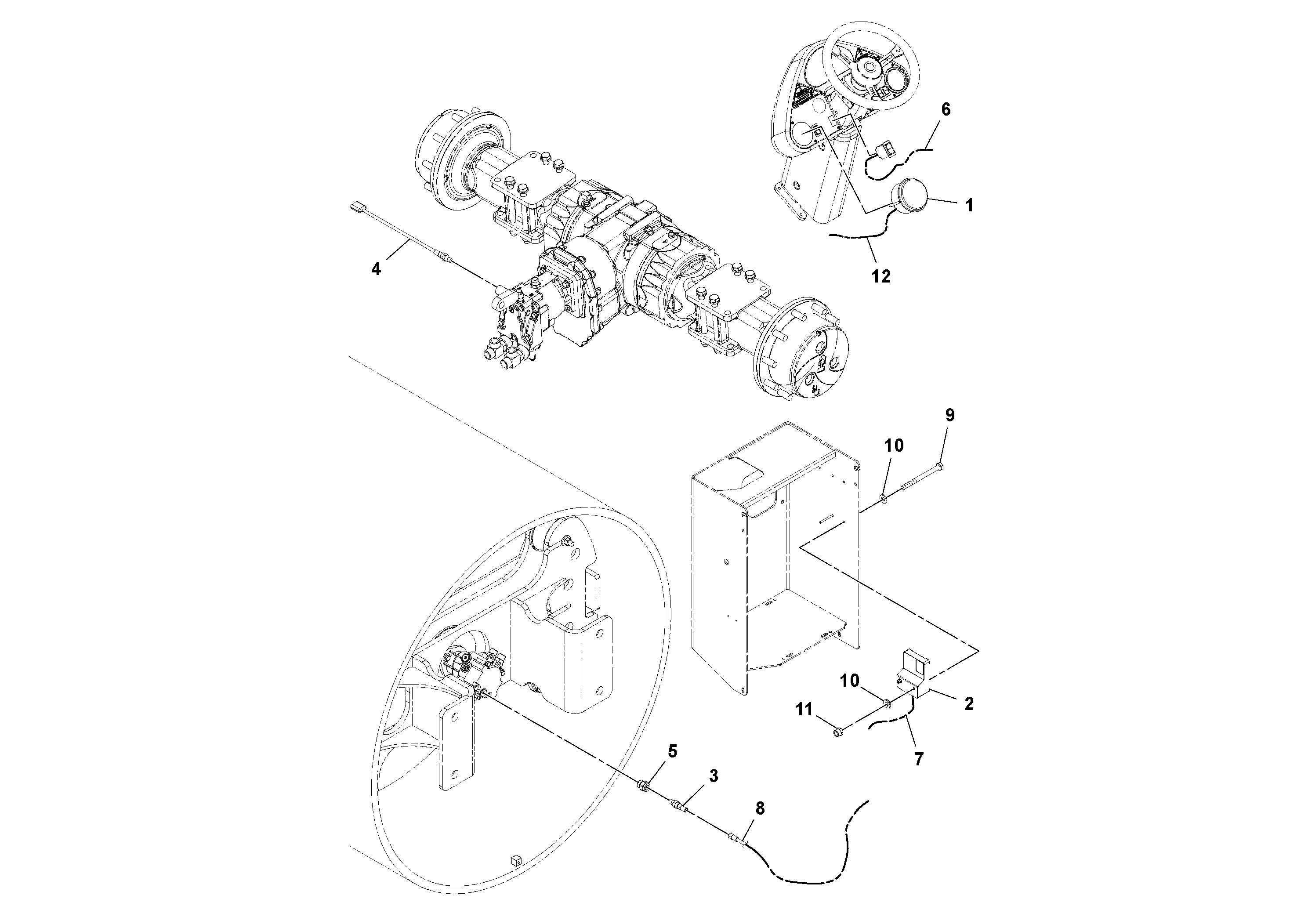 6
1
12
4
9
10
10
2
11
7
5
3
8