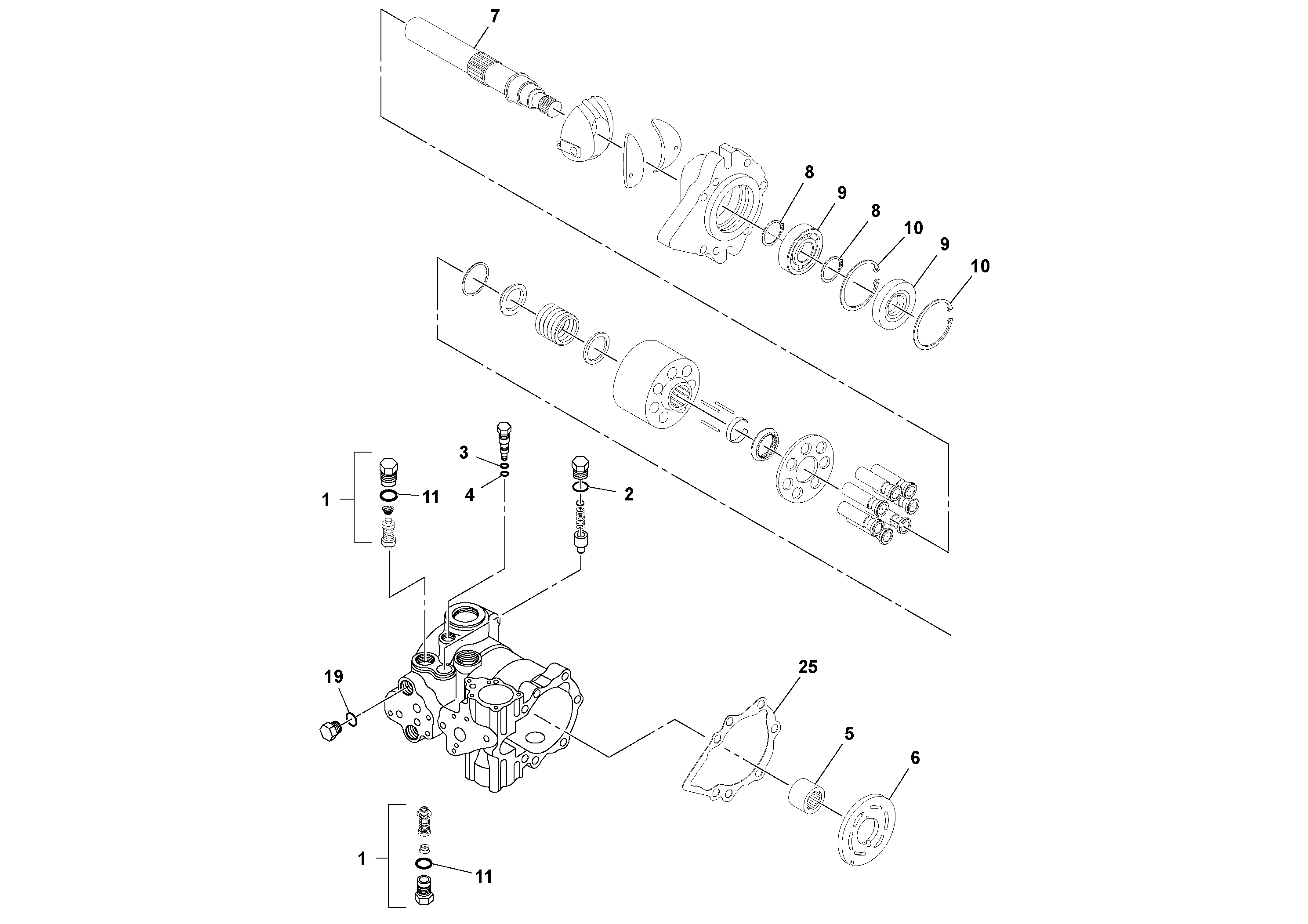 7
8
9
8
10
9
10
3
4
2
1
11
19
25
5
6
1
11