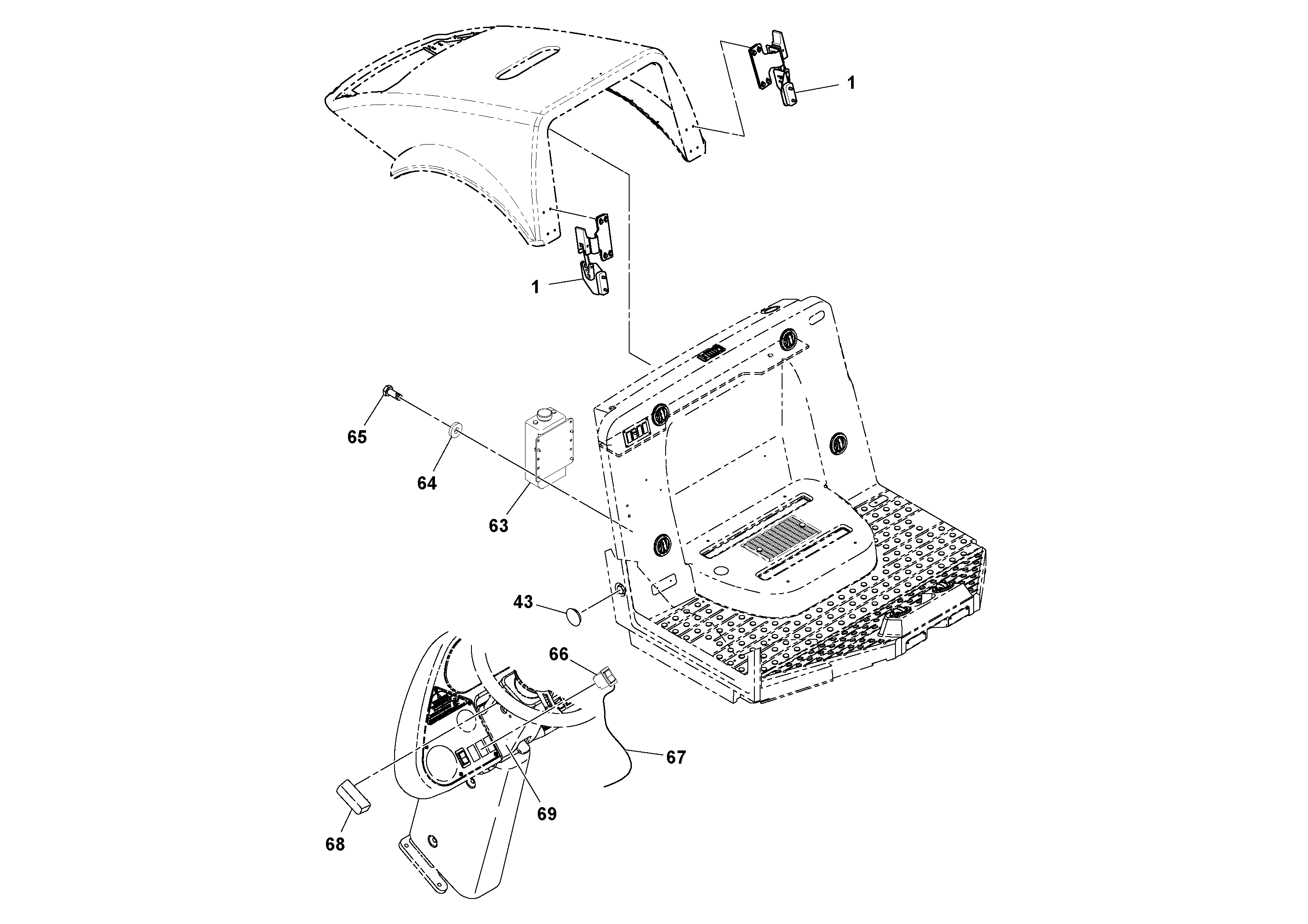 1

1

65

64

63

43

66

67

69

68