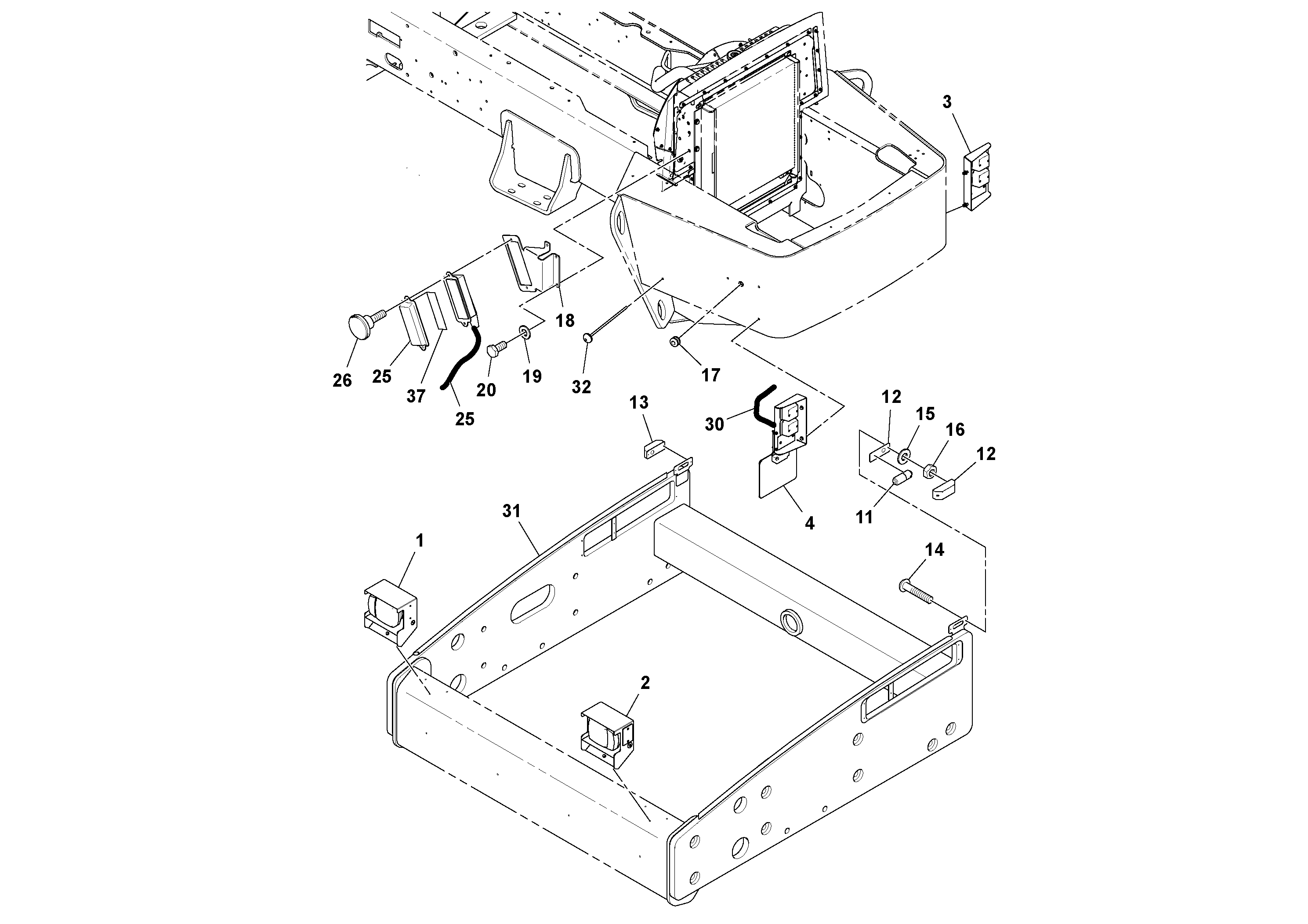 3
18
26
25
37
25
20
19
32
17
13
30
12
15
16
12
11
4
31
1
14
2