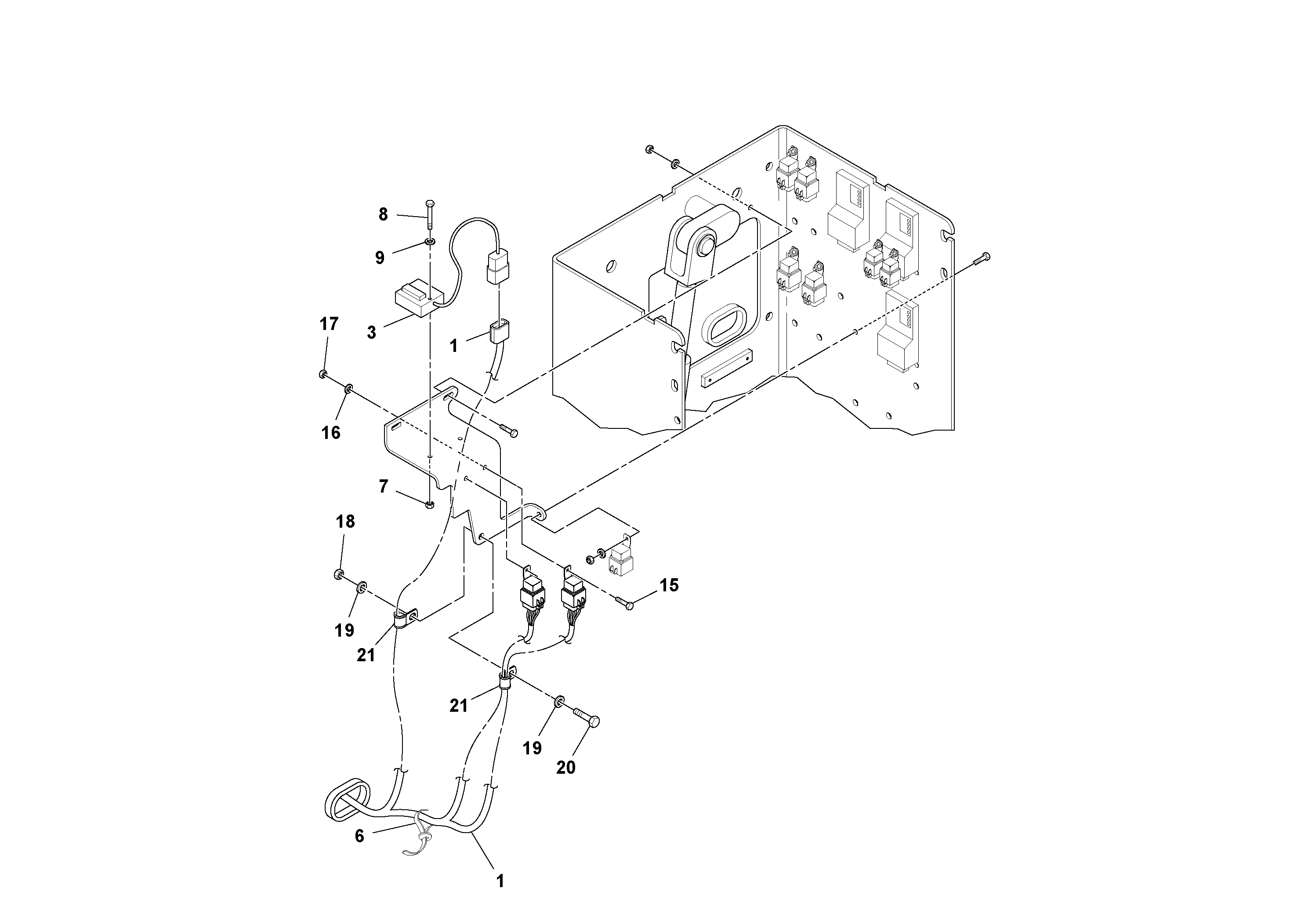 8
9
3
1
17
16
7
18
19
21
15
21
19
20
6
1