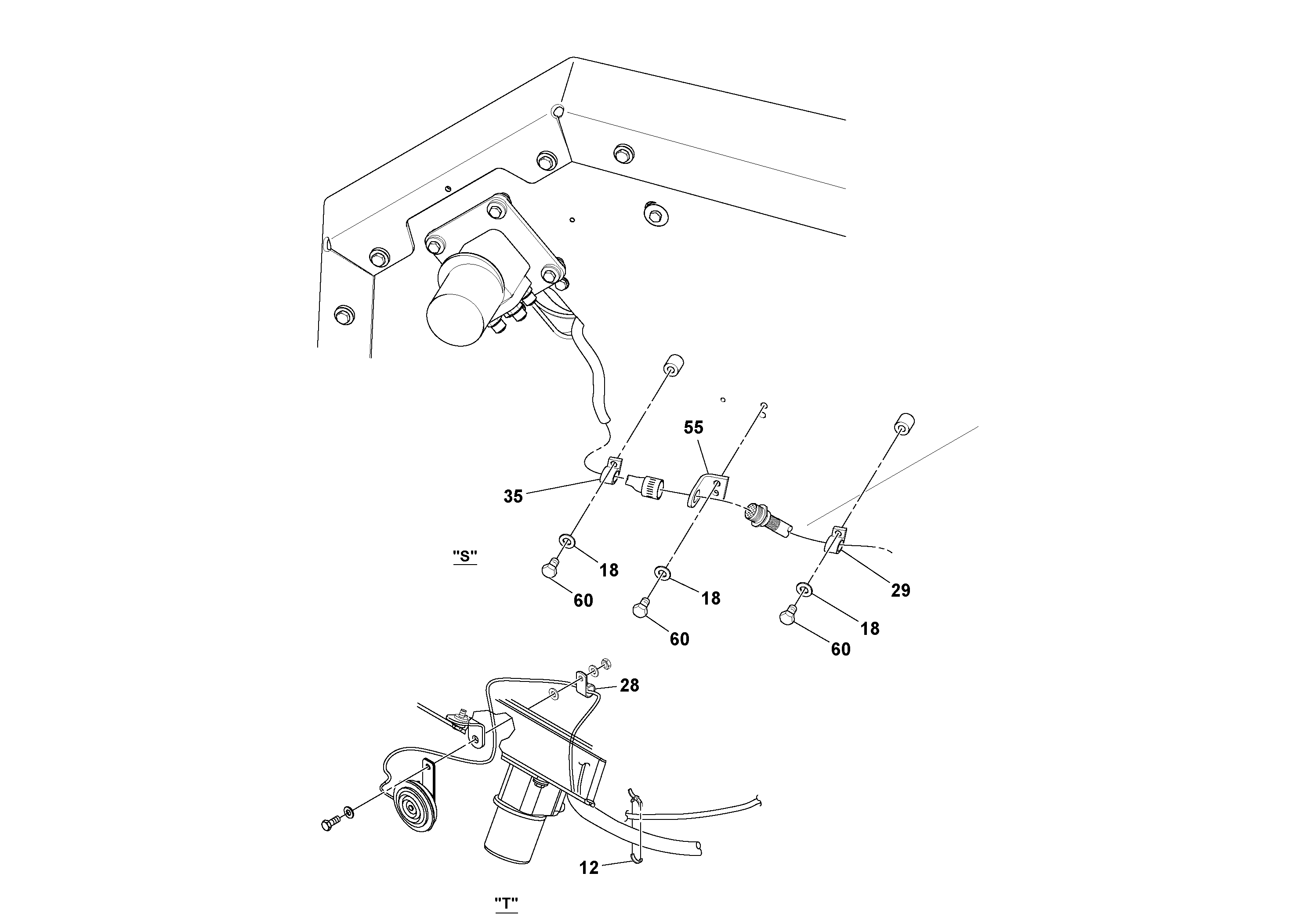 55
35
"S"
18
60
18
60
29
18
60
28
12
"T"