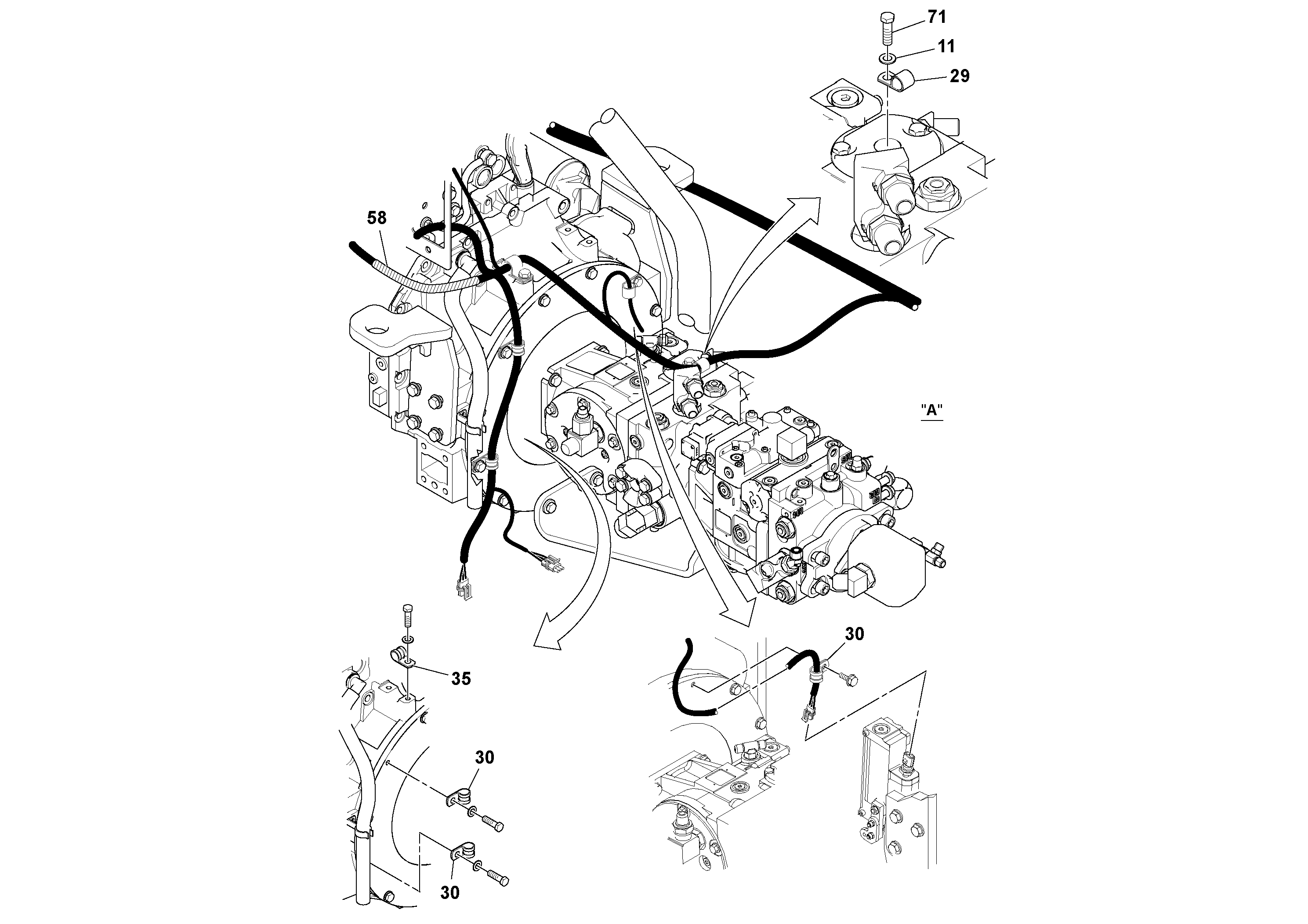 71
11
29
58
"A"
30
35
30
30