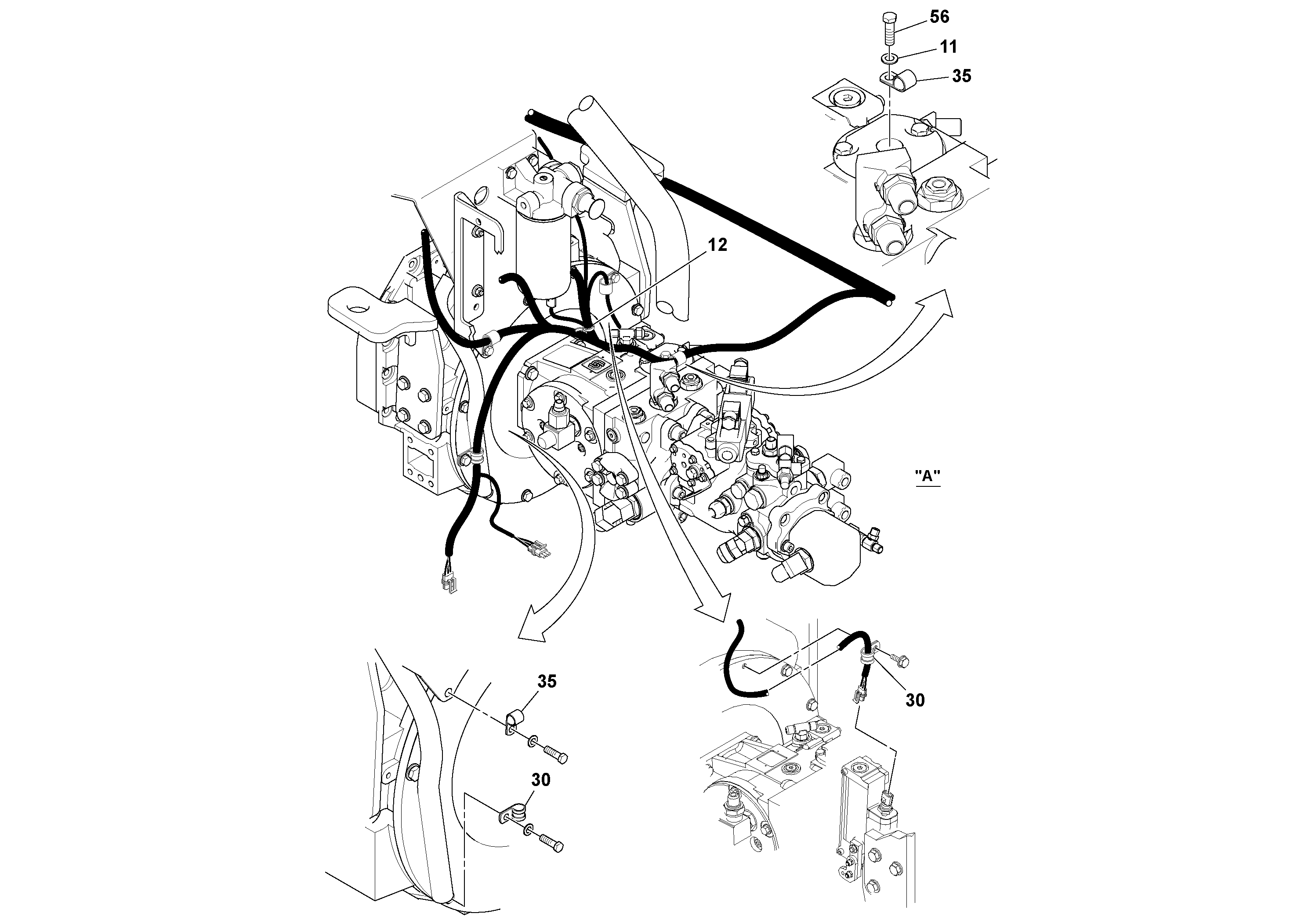 56
11
35
12
"A"
35
30
30