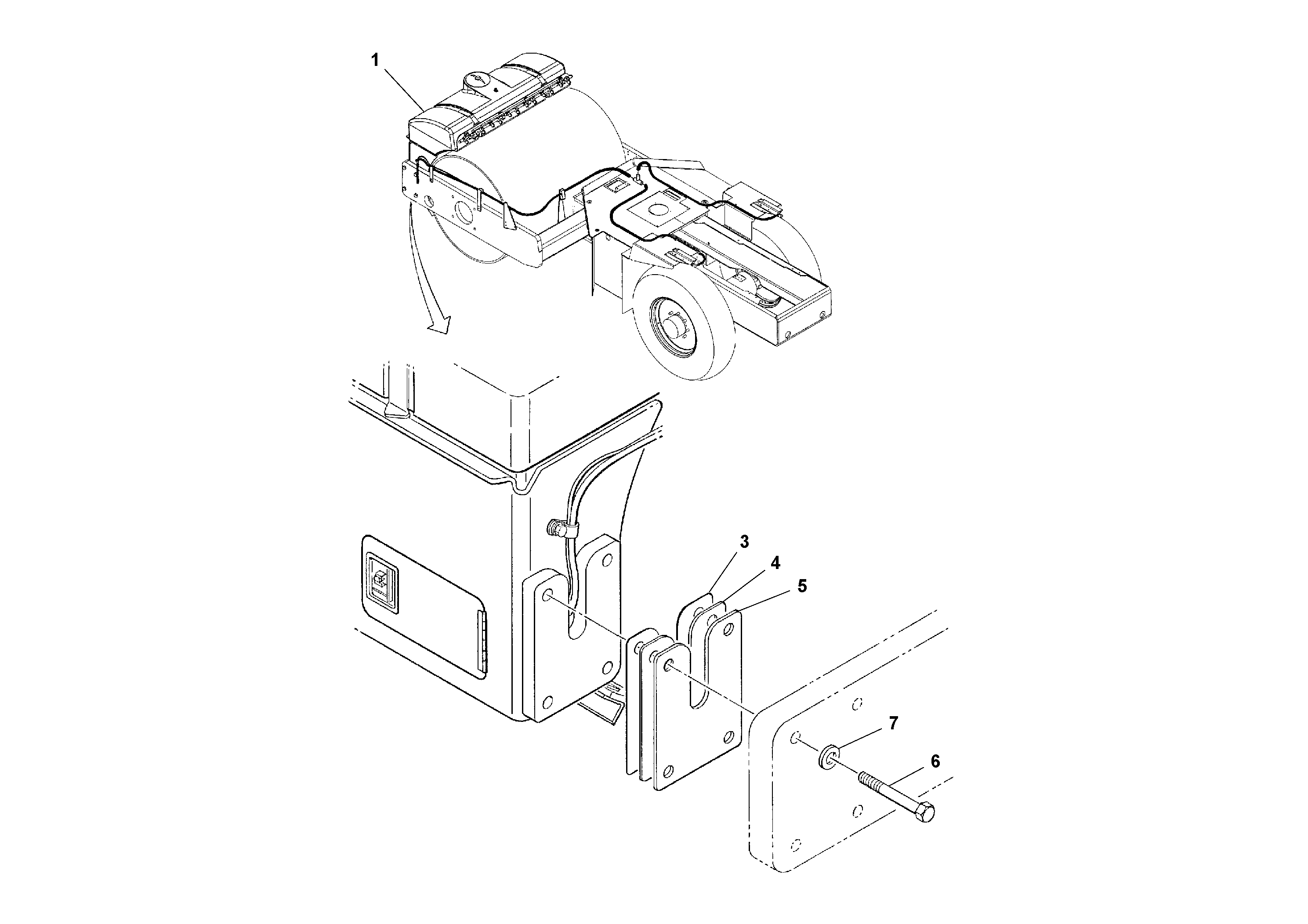 1
3
4
5
7
6