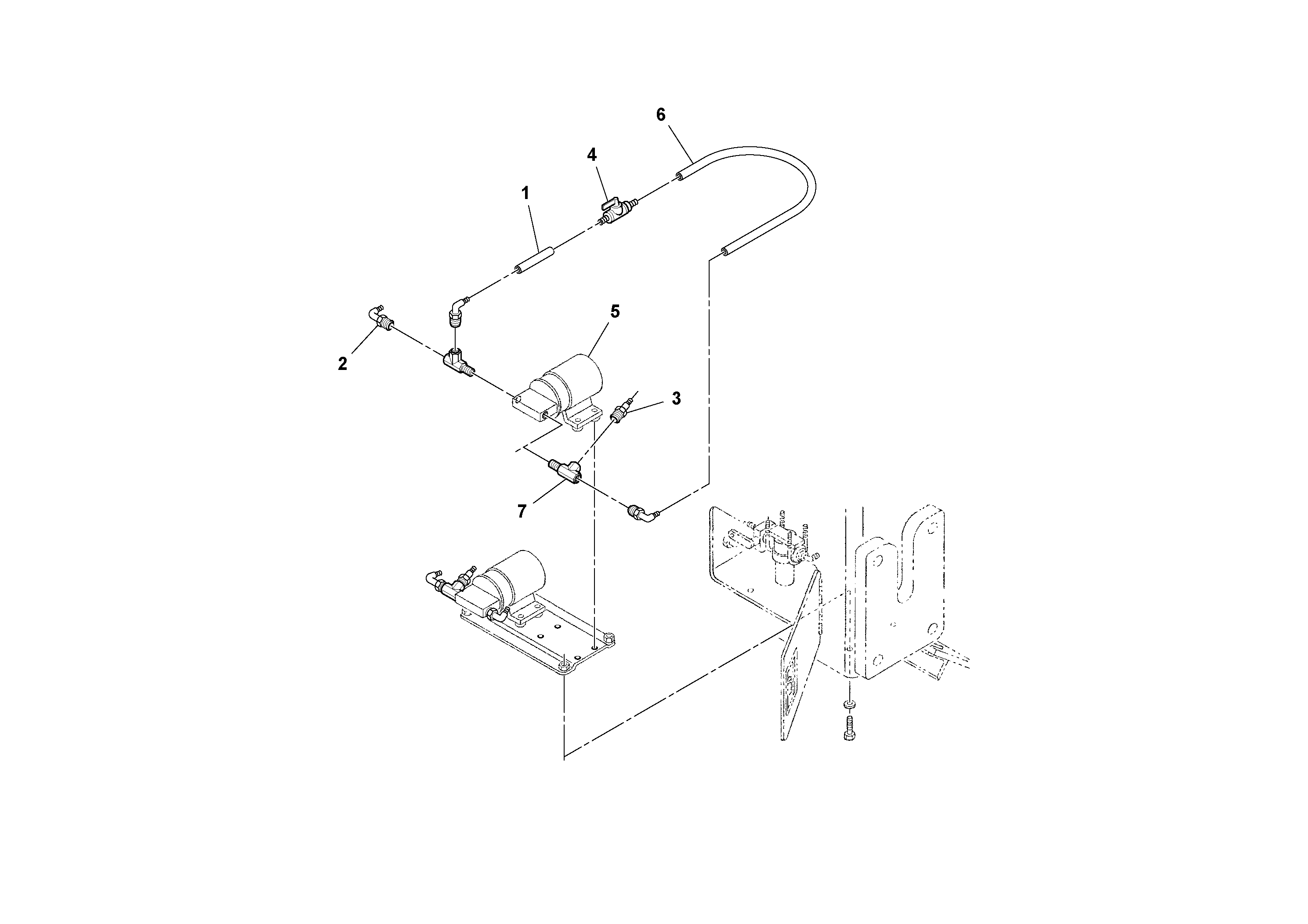 6
4
1
5
2
3
7