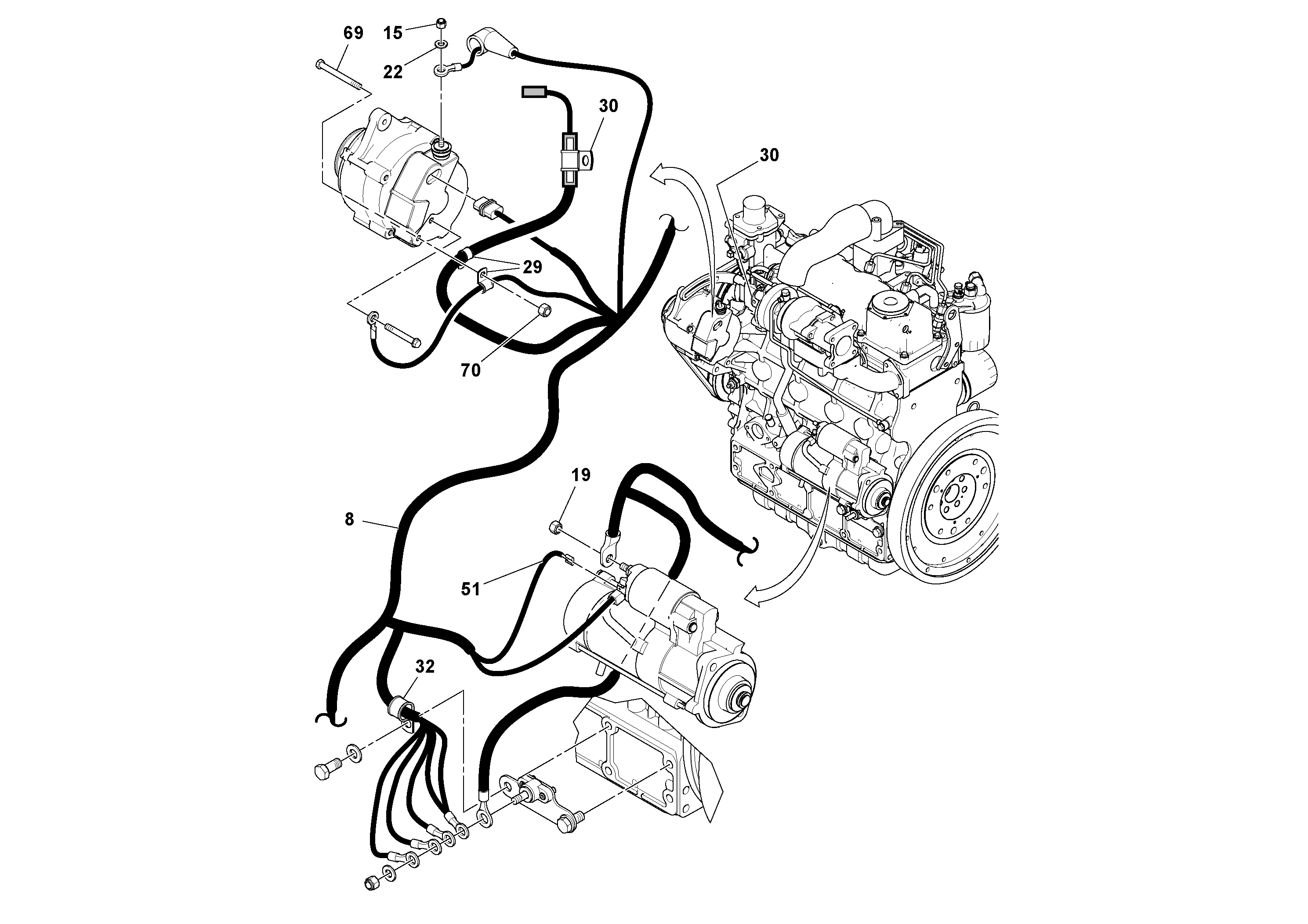 69
15
22
30
30
29
70
19
8
51
32