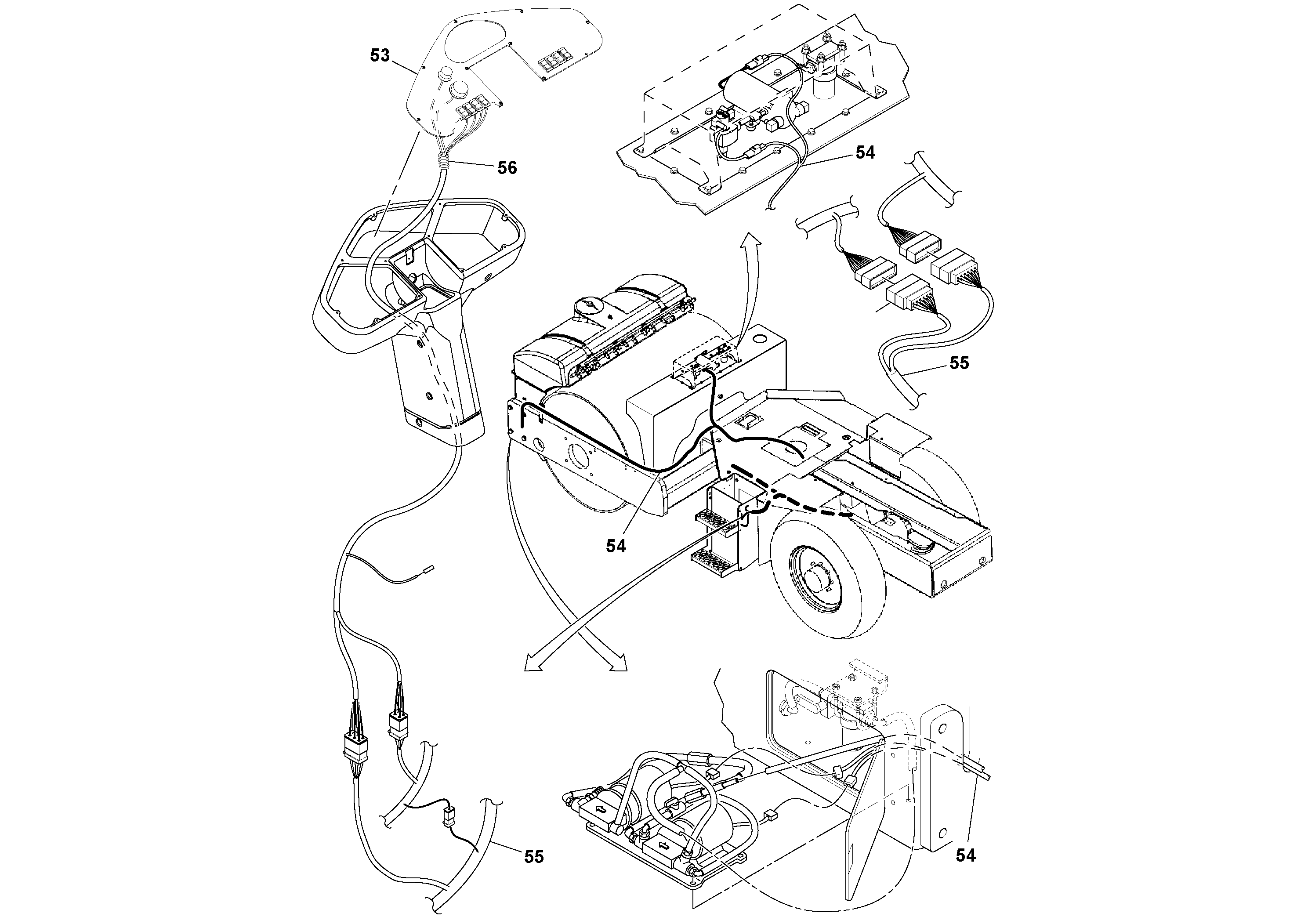 53

56

54

55

54

55

54