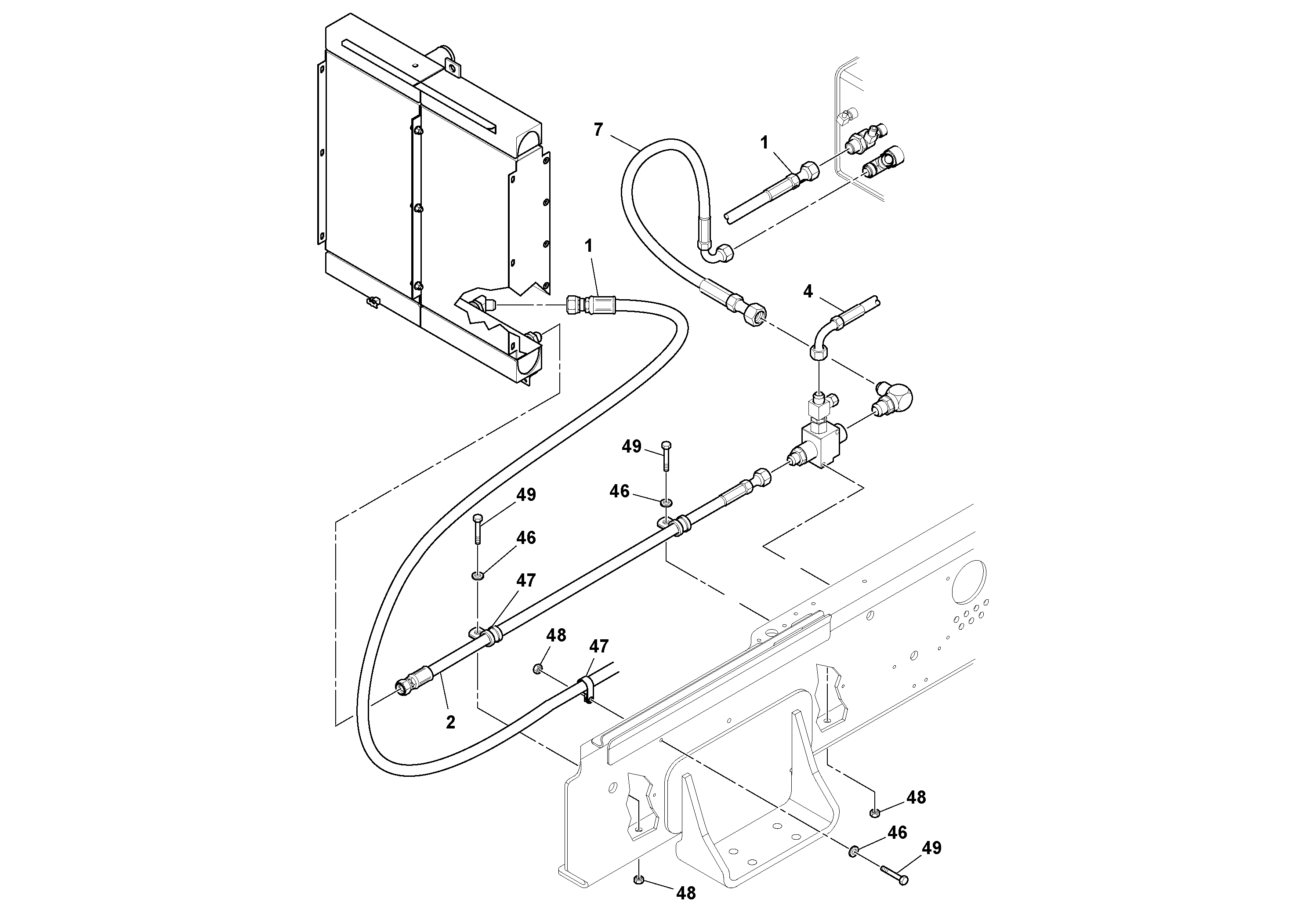 7
1
1
4
49
46
49
46
47
48
47
2
48
46
49
48