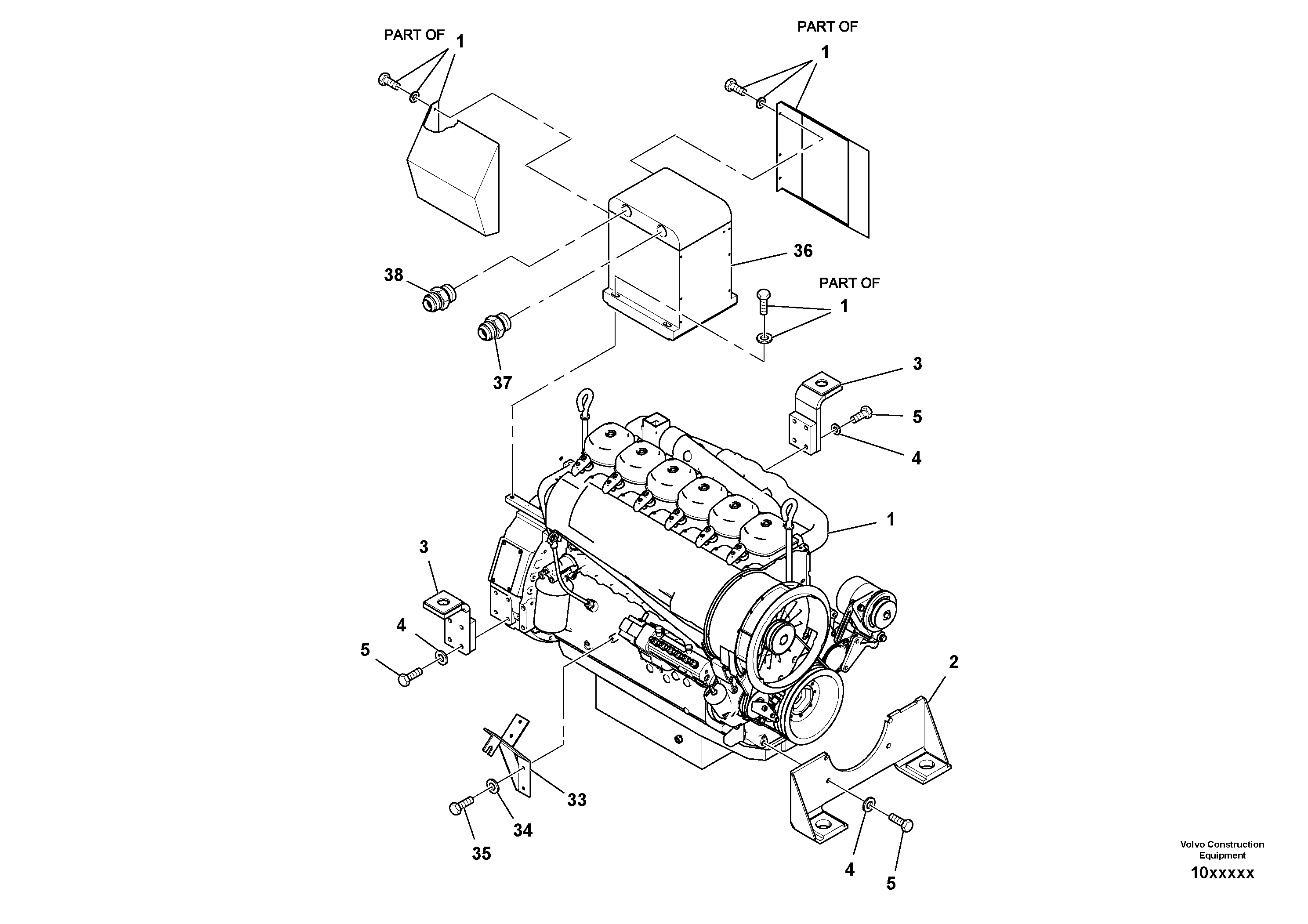 PART OF
1

PART OF
1

36

38

PART OF
1

37

3

5

4

1

3

4

5

2

33

34

35

4

5

Volvo Construction Equipment

10xxxxx