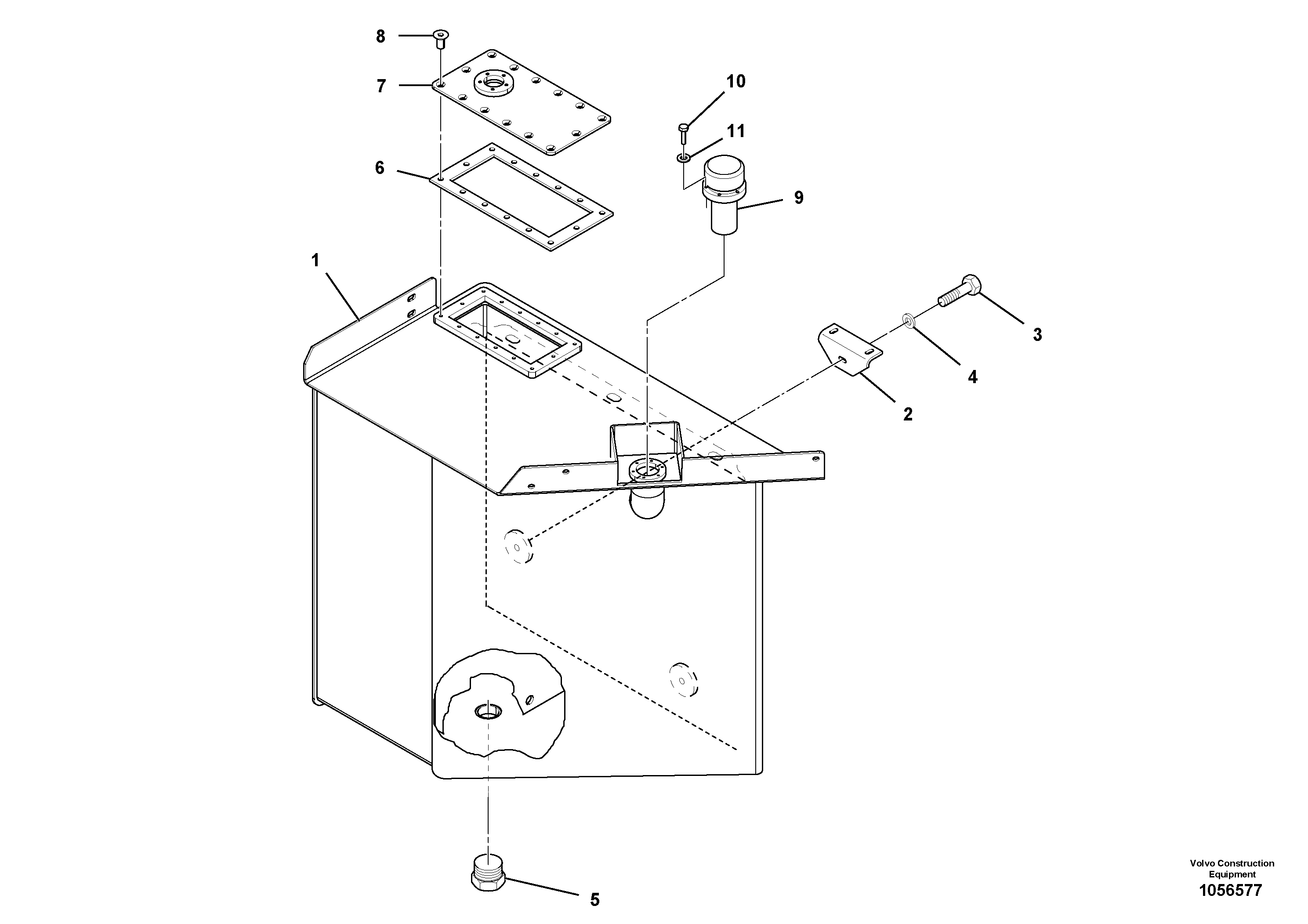 8
7
10
11
6
9
1
3
4
2
5

Volvo Construction Equipment
1056577