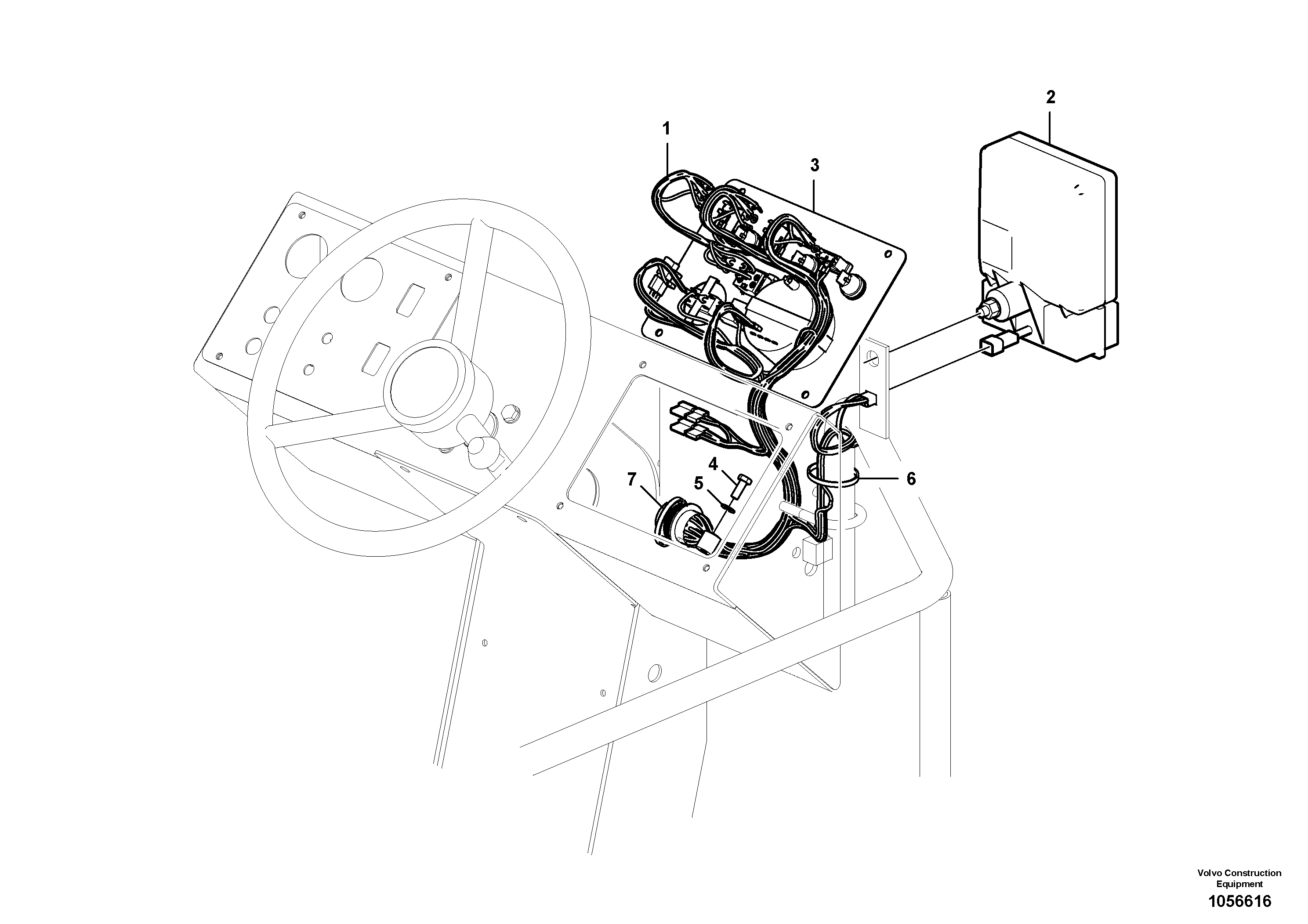 2
1
3
4
7
5
6
Volvo Construction Equipment
1056616