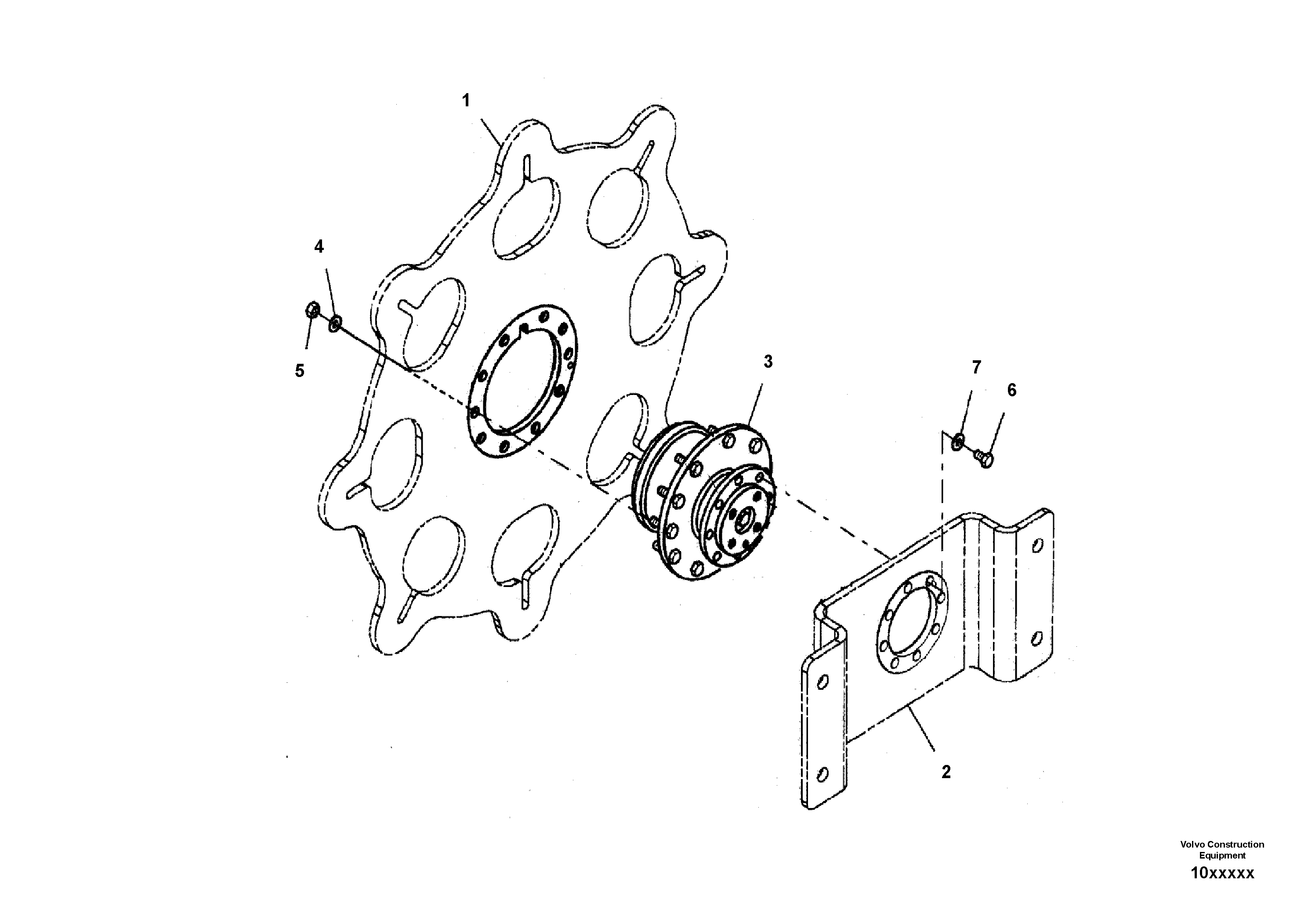 1

4

5

3

7

6

2

Volvo Construction Equipment
10xxxxx