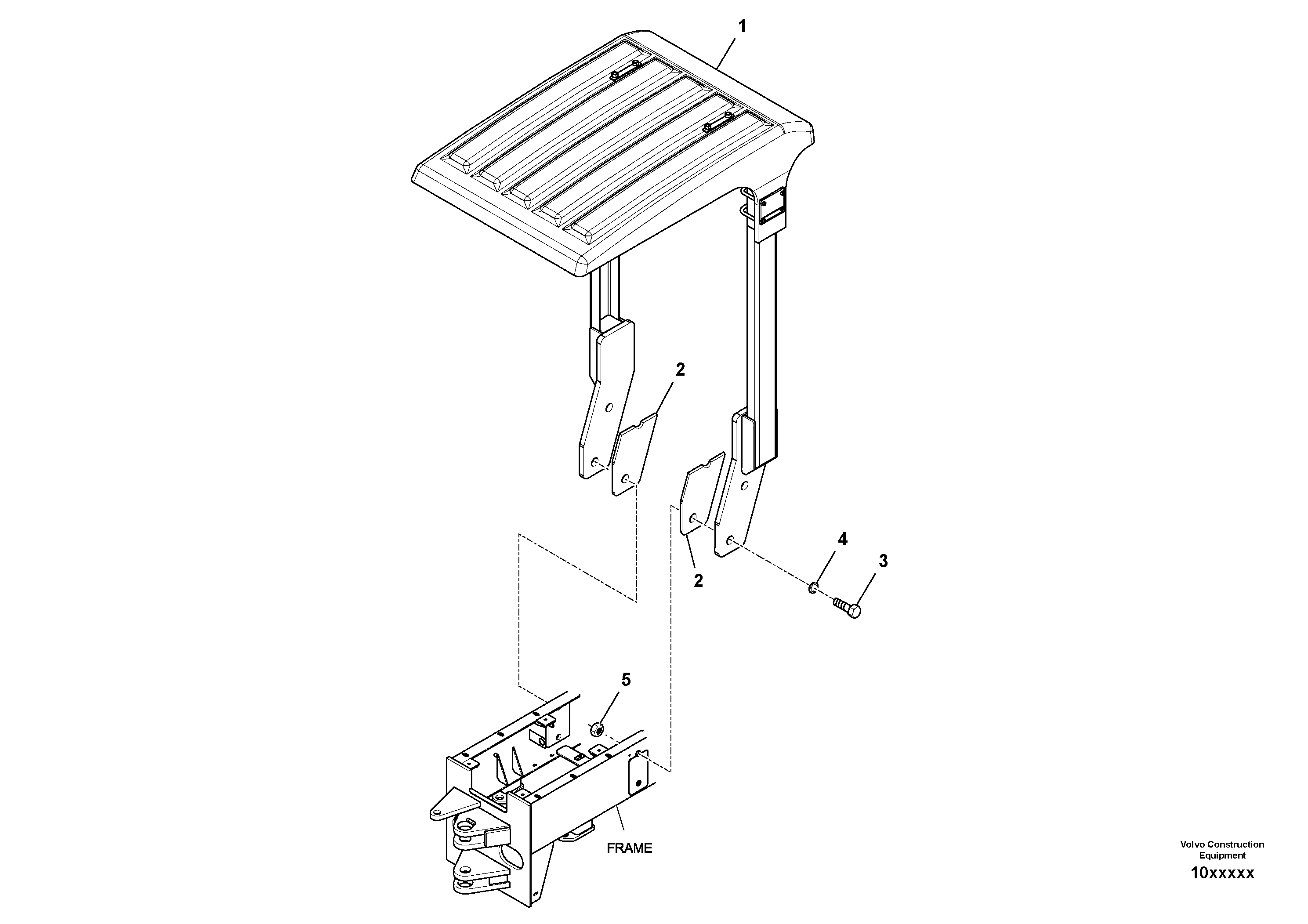 1

2

2

4

3

5

FRAME

Volvo Construction Equipment

10xxxxx