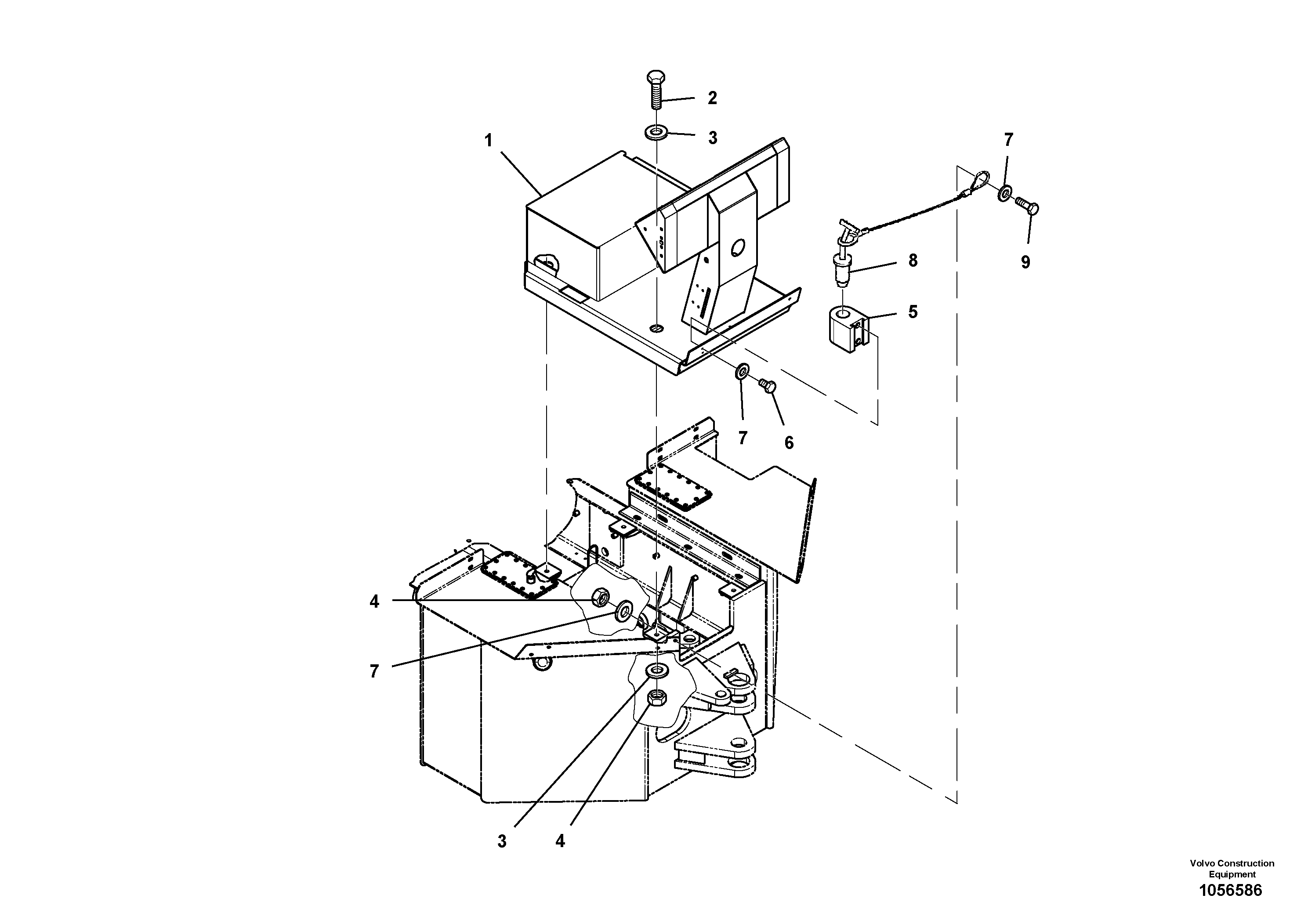 2
3
1
7
8
9
5
7
6
4
7
3
4

Volvo Construction Equipment
1056586