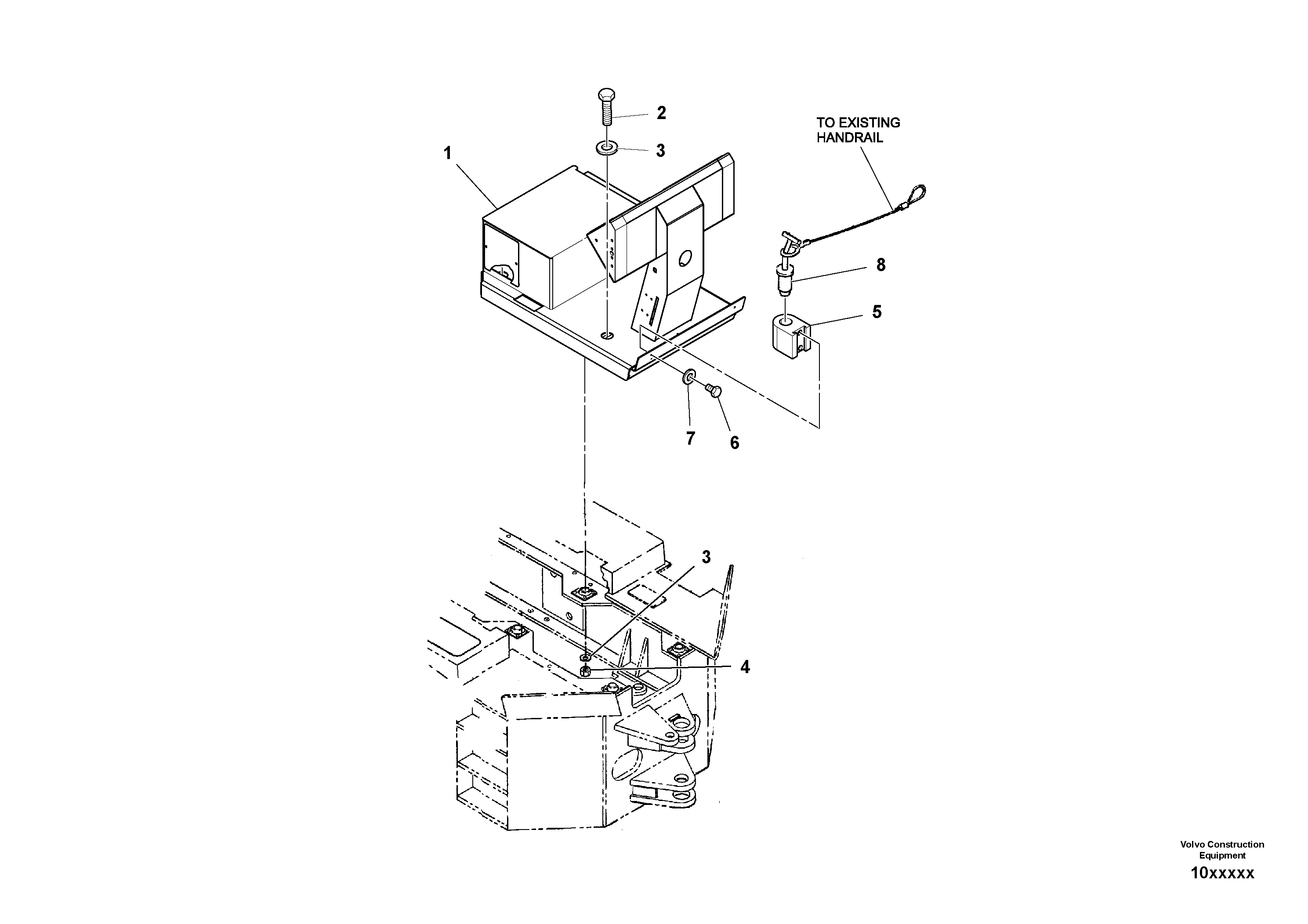 2

TO EXISTING HANDRAIL

1

3

8

5

7

6

3

4

Volvo Construction Equipment

10xxxxx