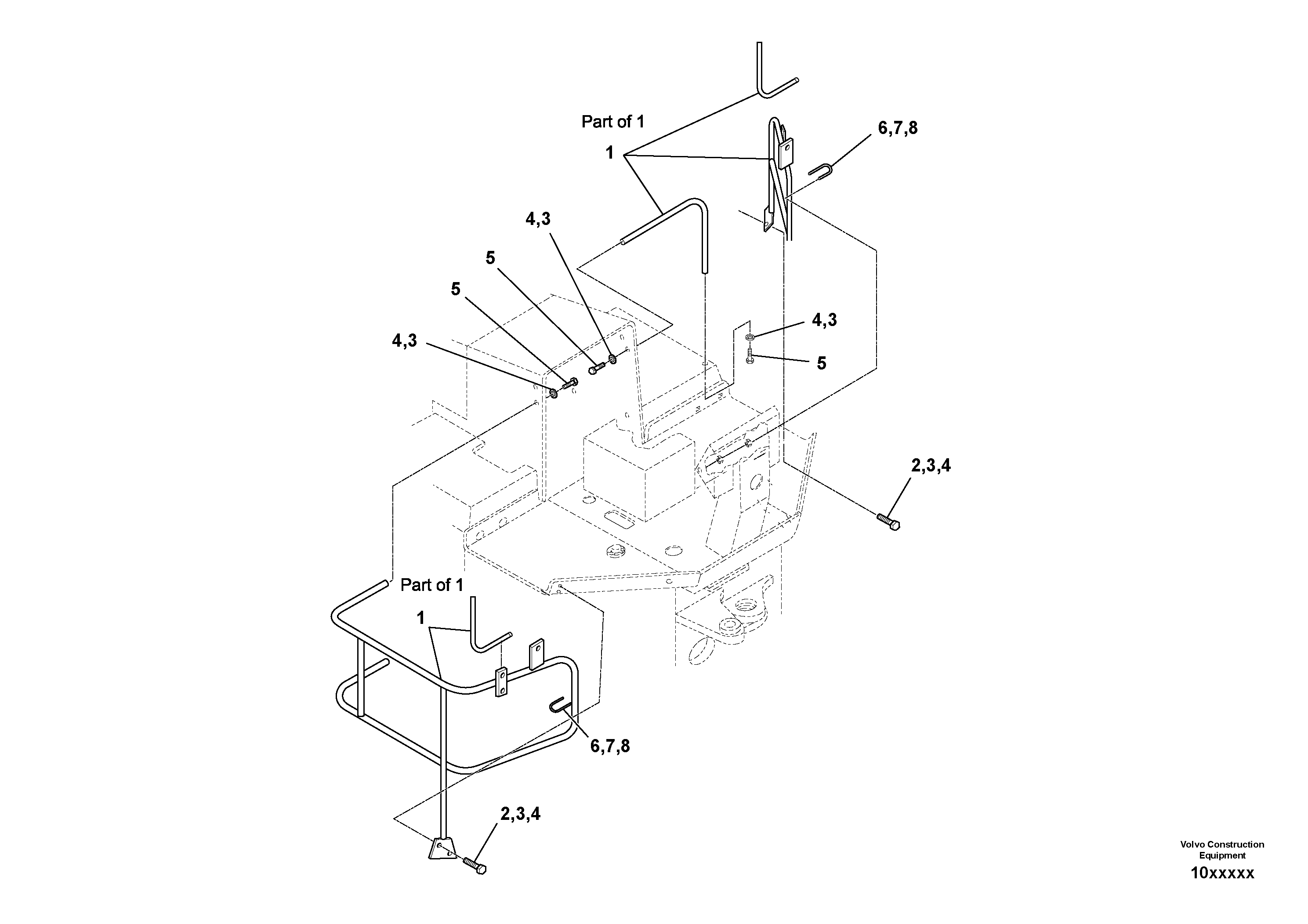 Part of 1

1

6,7,8

4,3

5

5

4,3

4,3

5

2,3,4

Part of 1

1

6,7,8

2,3,4

Volvo Construction Equipment

10xxxxx