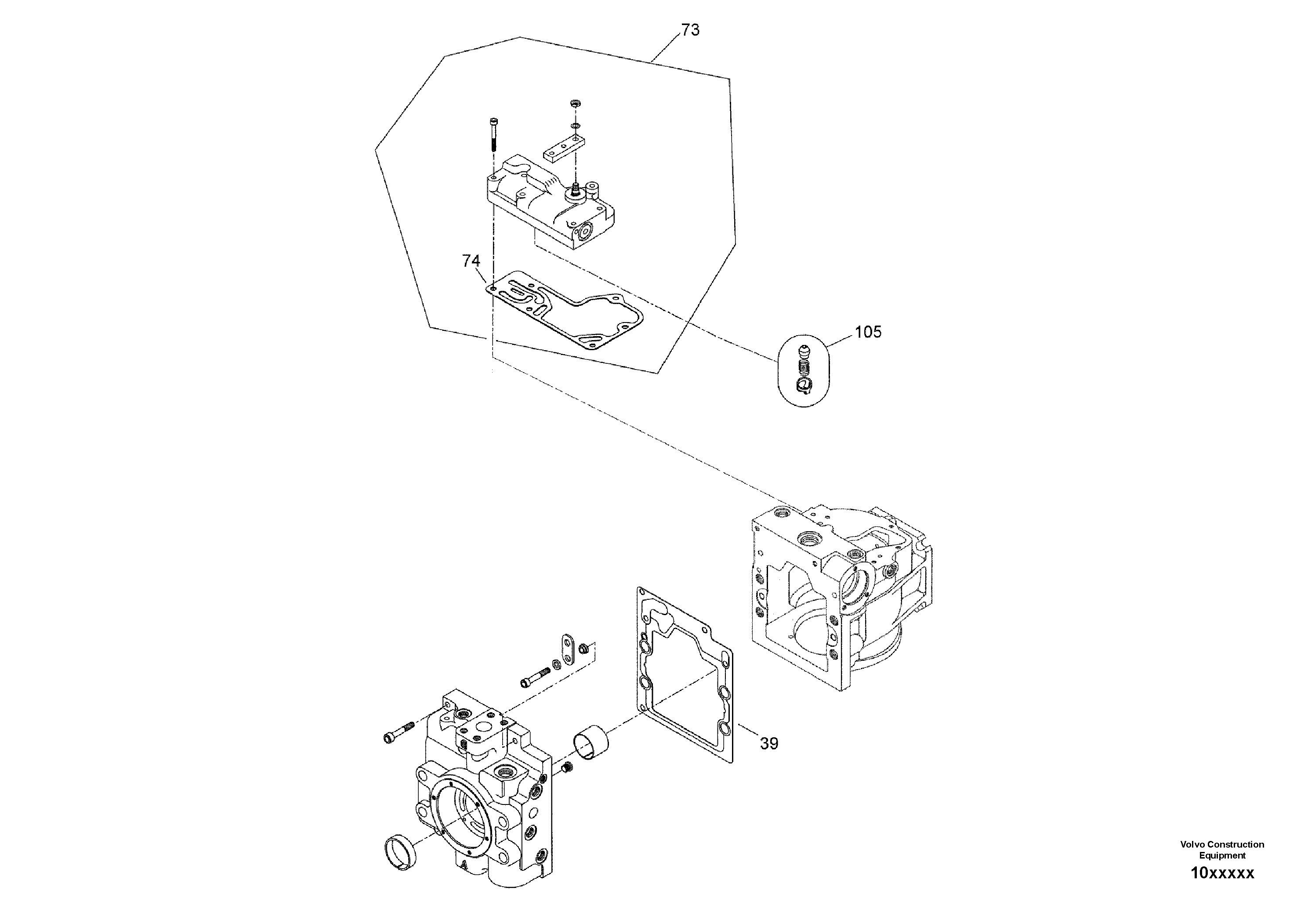 73

74

105

39

Volvo Construction Equipment

10xxxxx