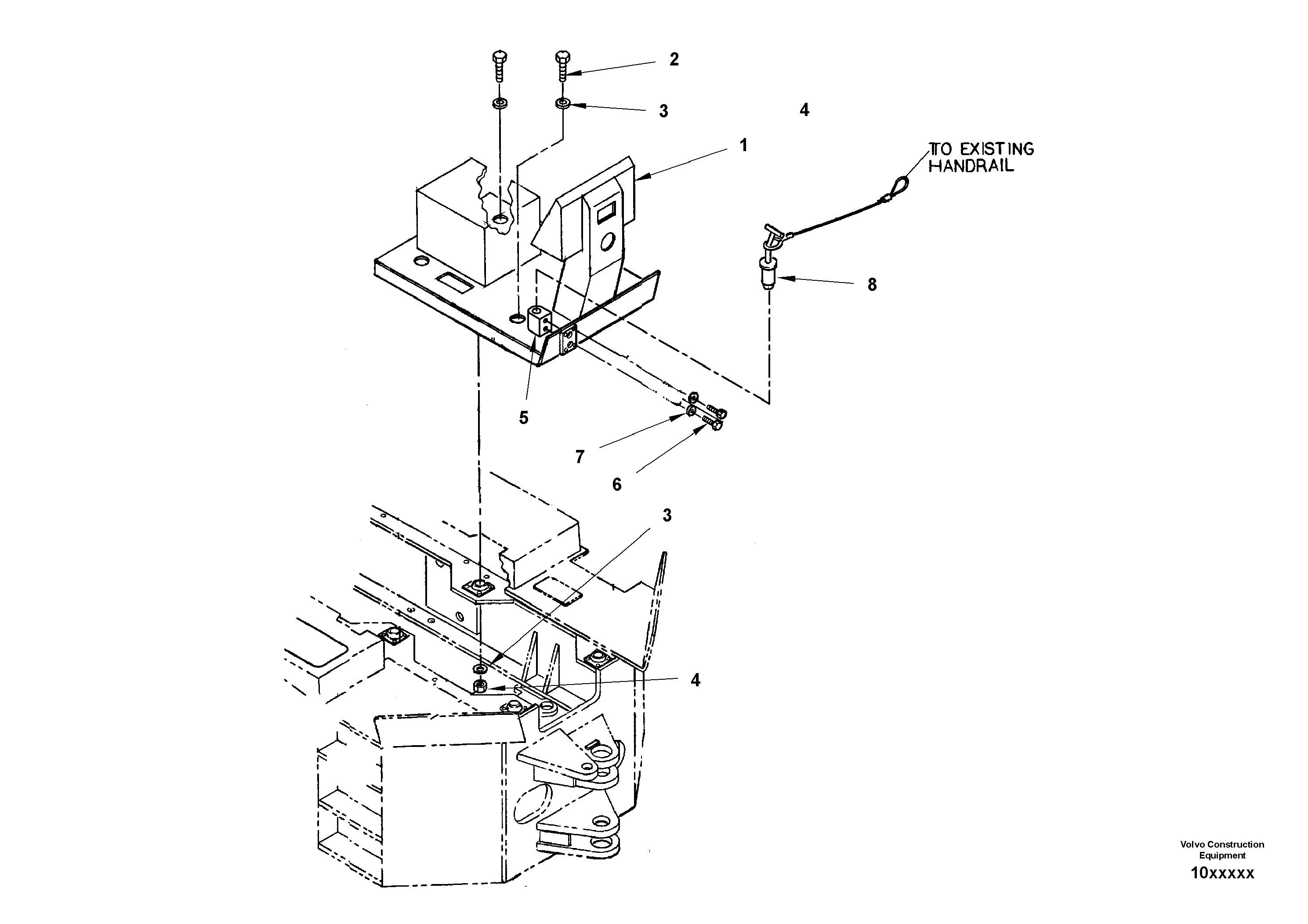 2

3

4

1

TO EXISTING HANDRAIL

8

5

7

6

3

4

Volvo Construction Equipment

10xxxxx