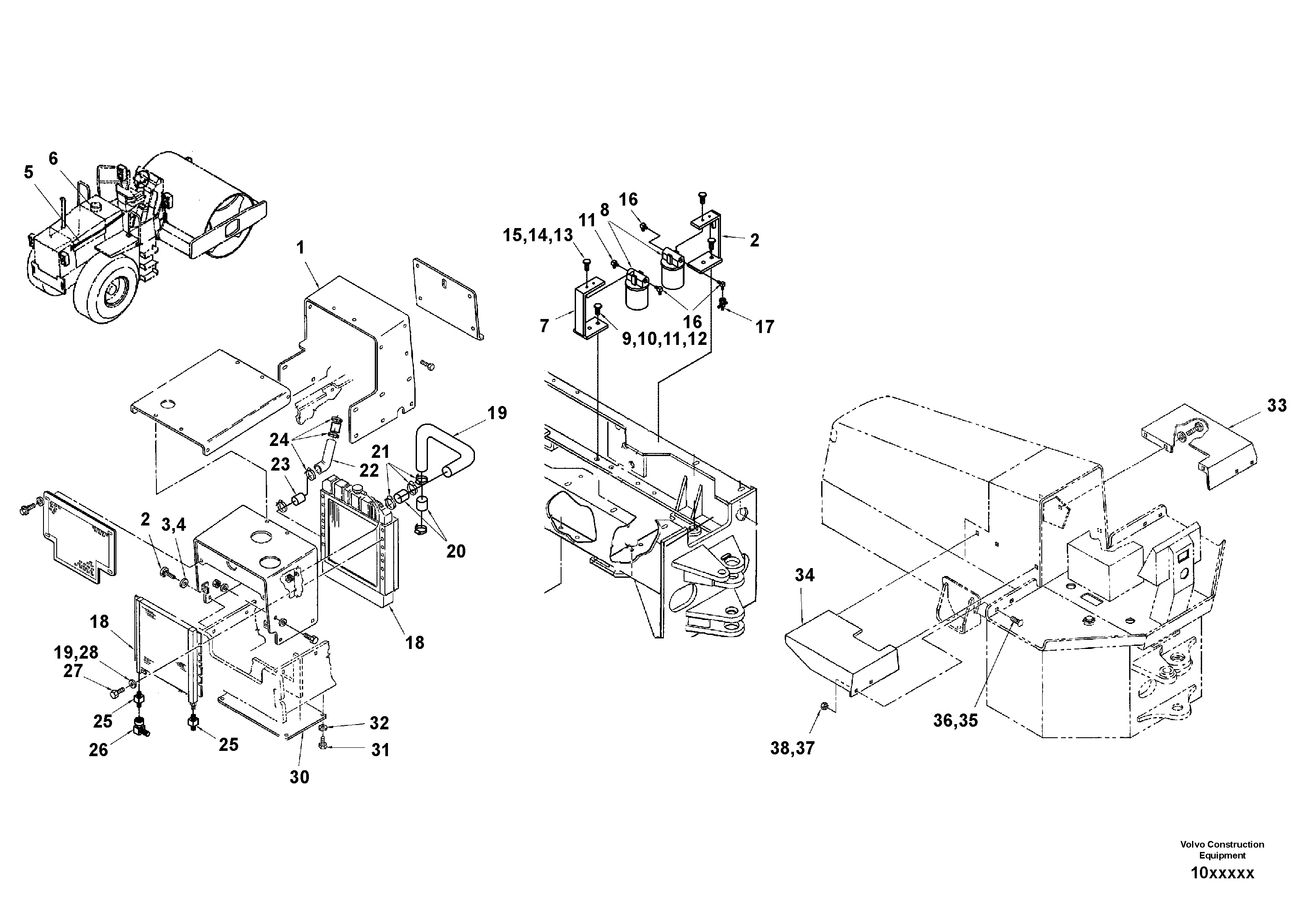 5
6
1
15,14,13
11
8
16
2
7
9,10,11,12
16
17
19
24
21
23
22
20
2
3,4
18
18
19,28
27
25
26
25
32
31
30
33
34
36,35
38,37

Volvo Construction Equipment
10xxxxx