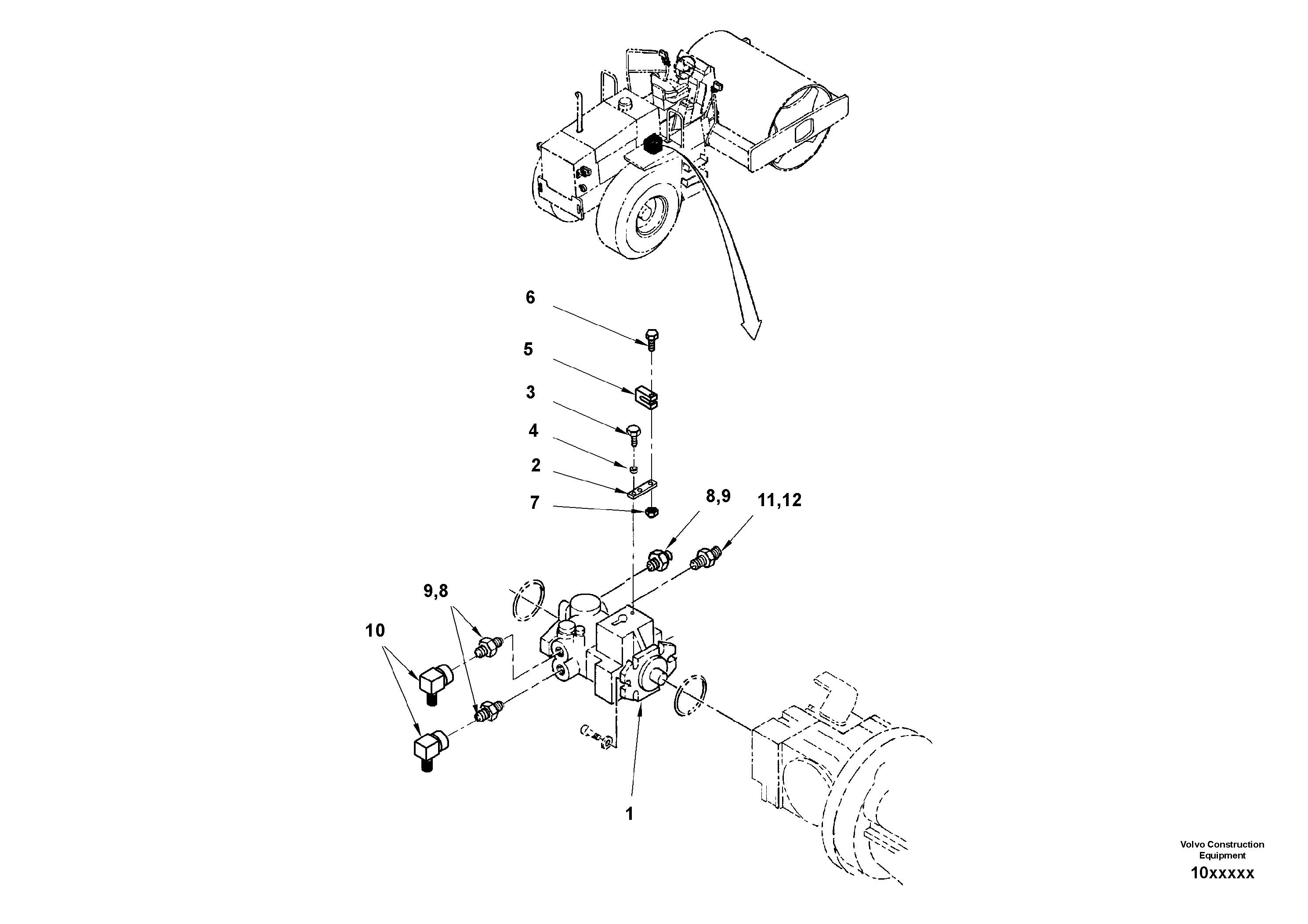 6

5

3

4

2

7

8,9

11,12

9,8

10

1

Volvo Construction Equipment

10xxxxx