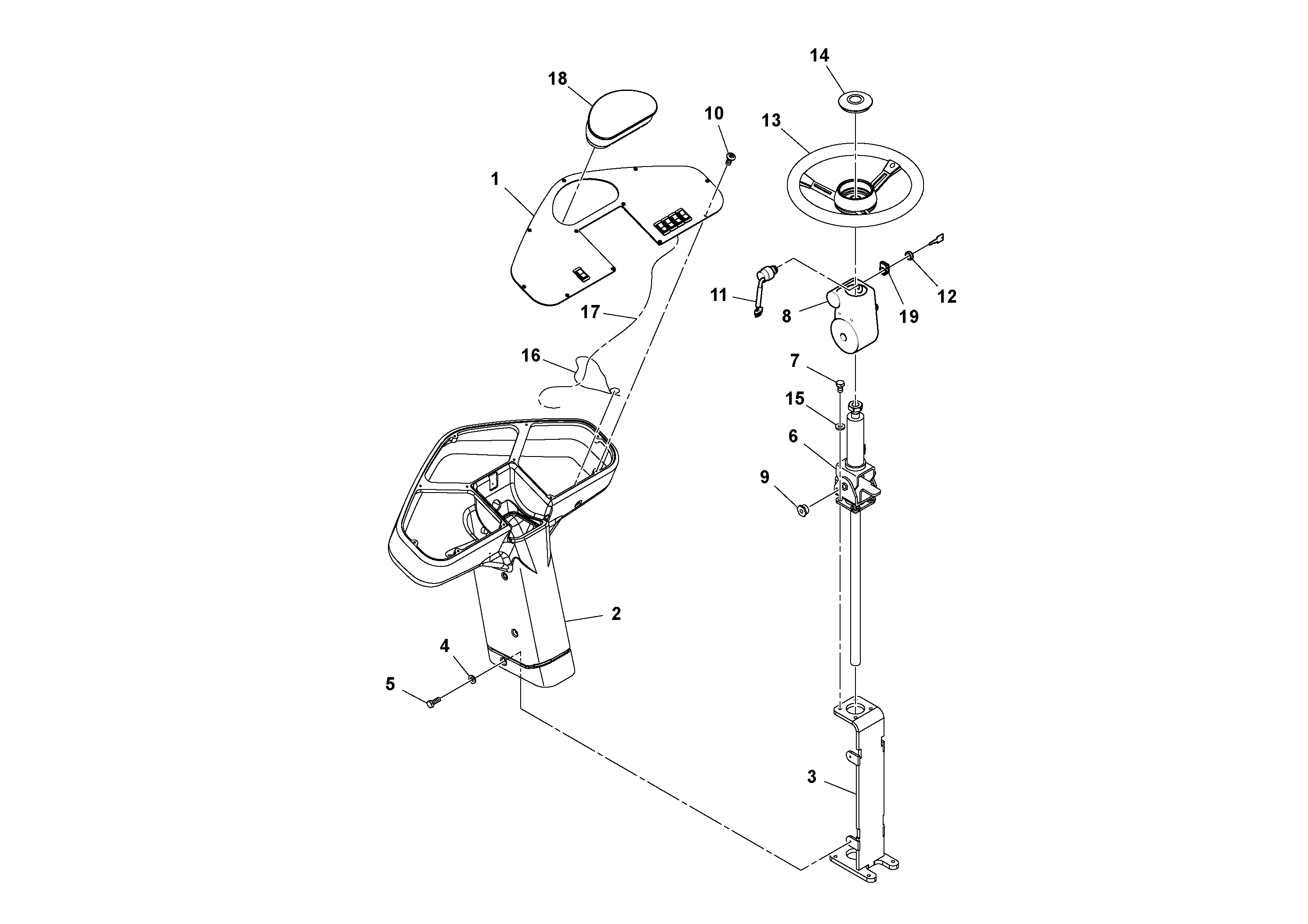 14
18
10
13
1
11
8
19
12
17
16
7
15
6
9
2
4
5
3