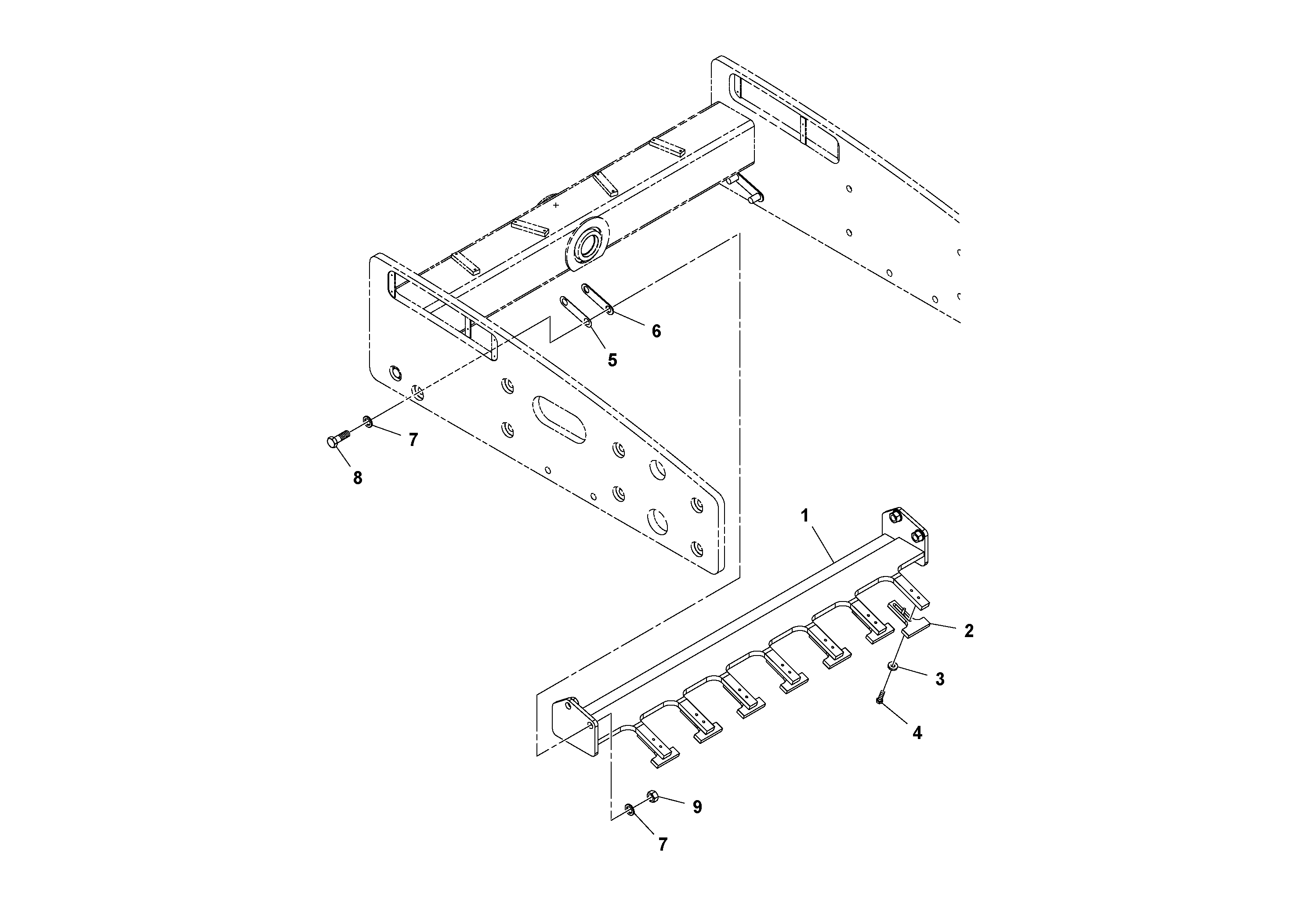 6
5
7
8
1
2
3
4
9
7