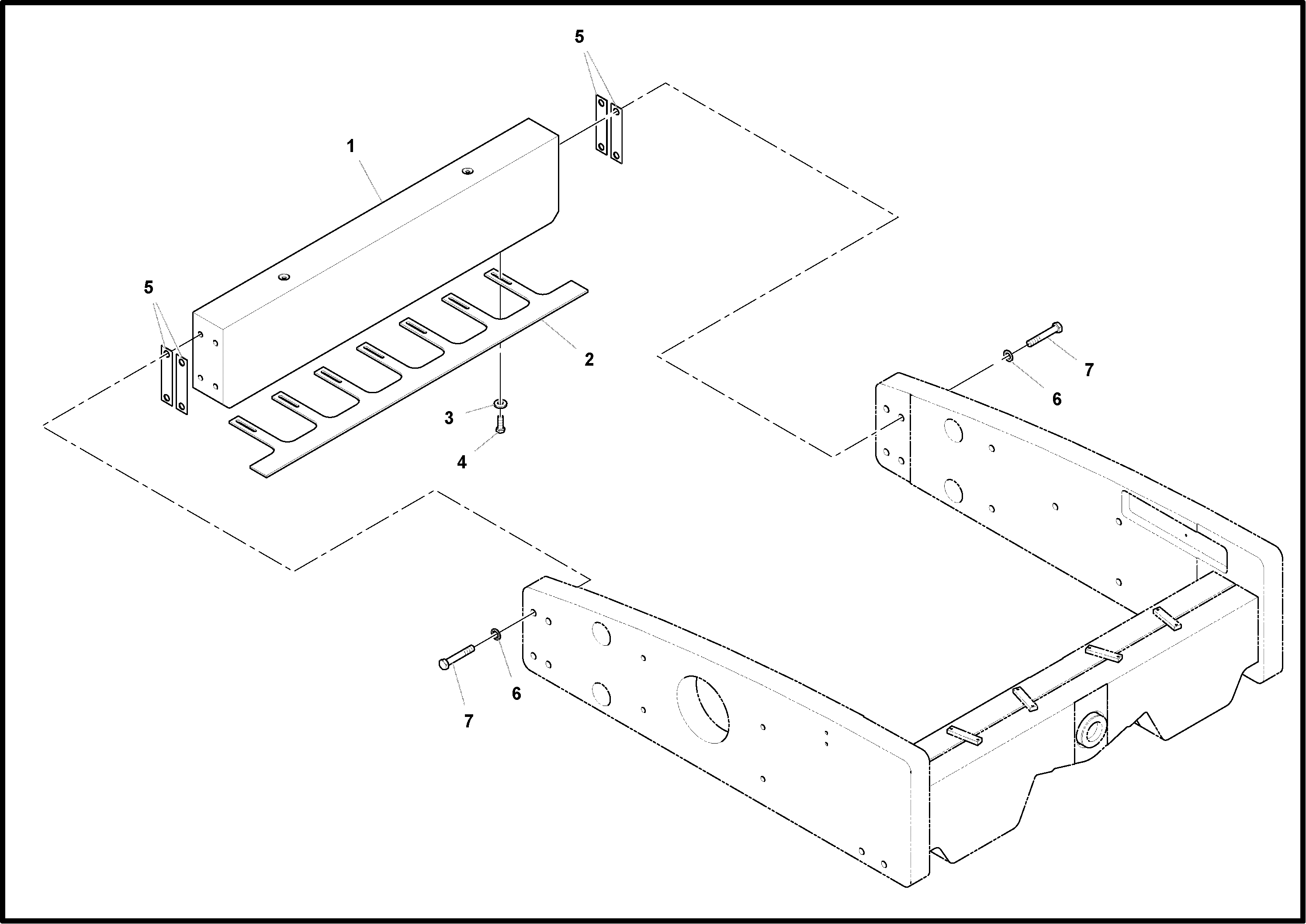 5
1
5
2
7
6
3
4
6
7