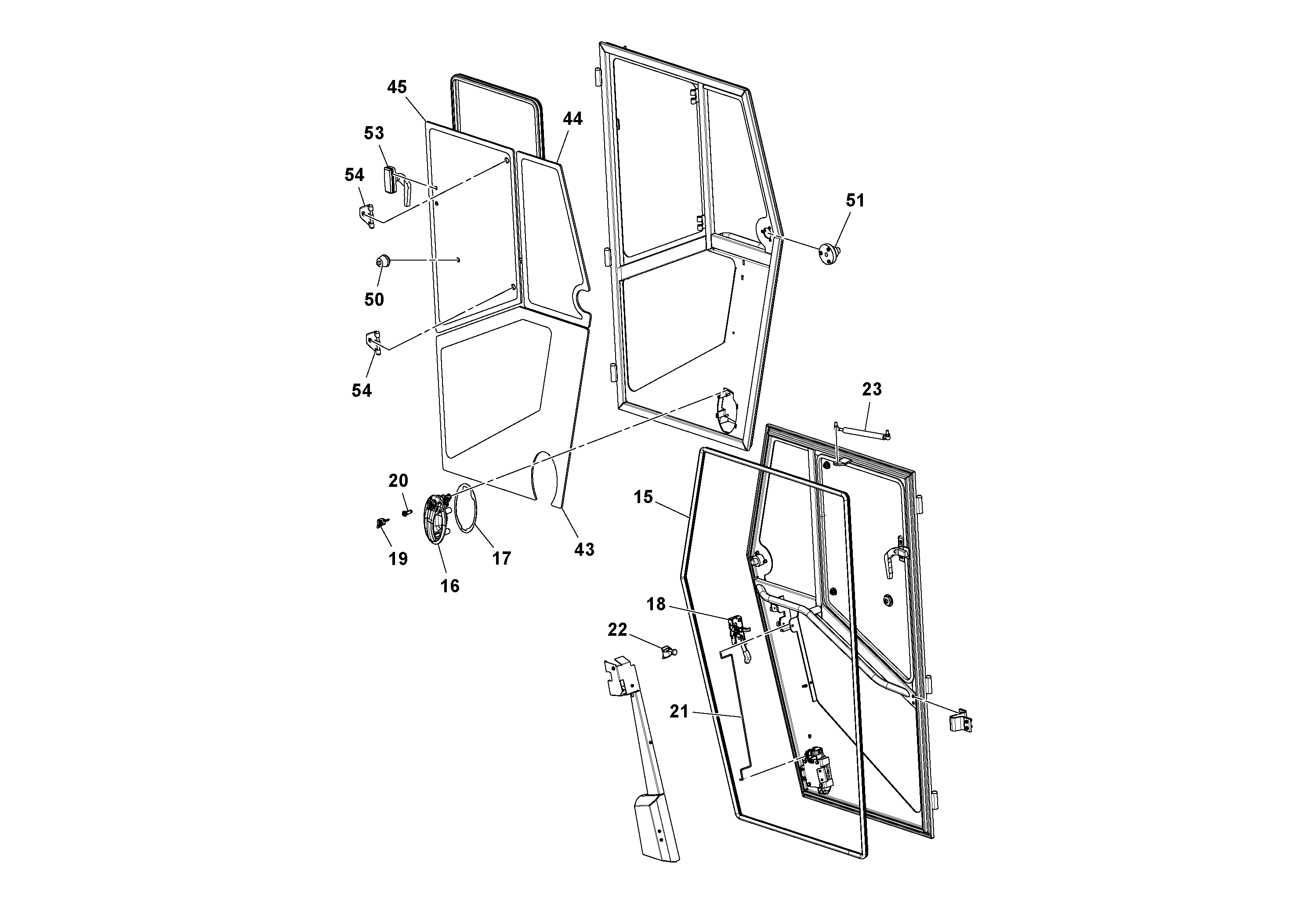 45
44
53
54
51
50
54
23
20
15
19
17
43
16
18
22
21