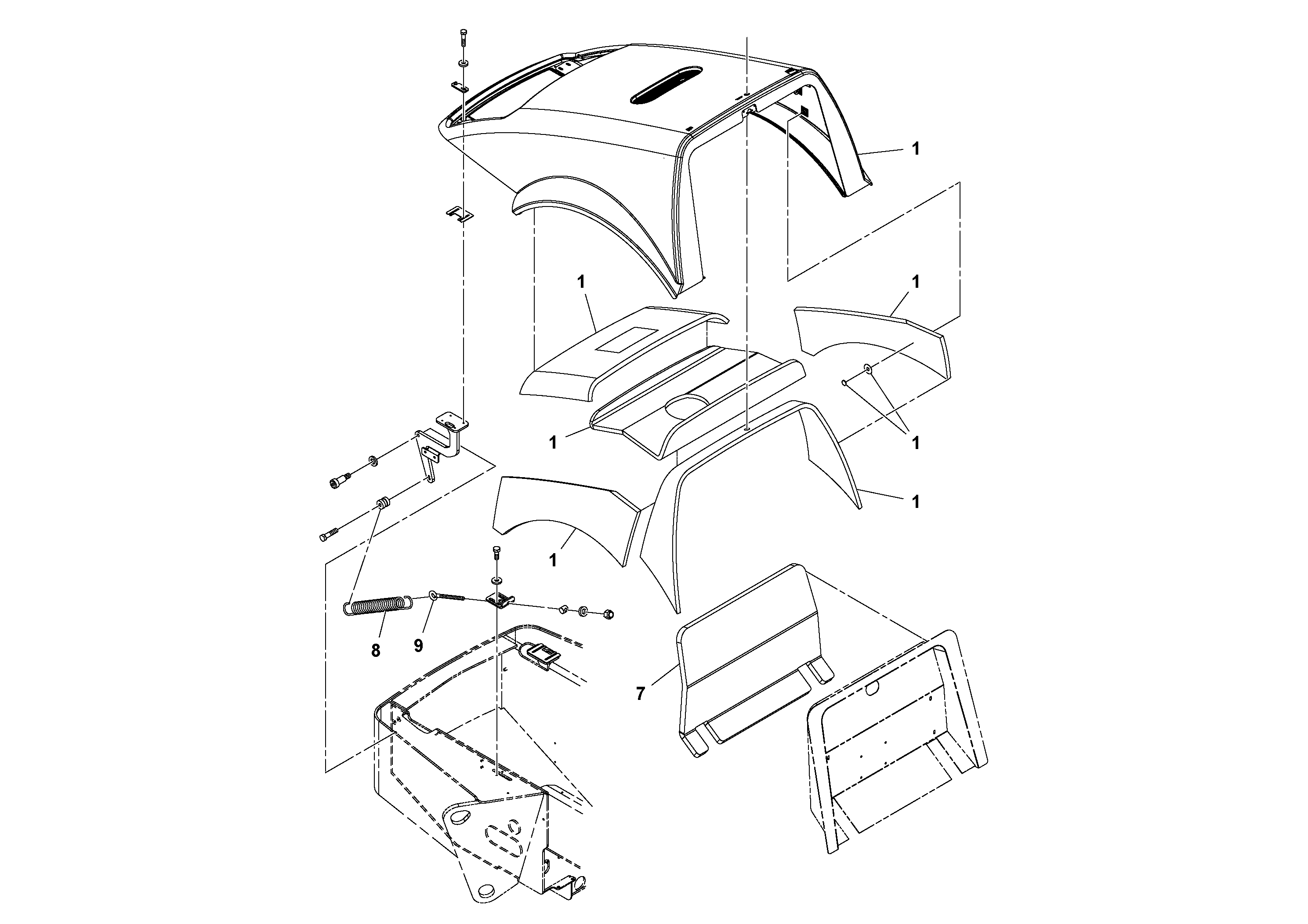 1

1

1

1

1

1

1

8

9

7