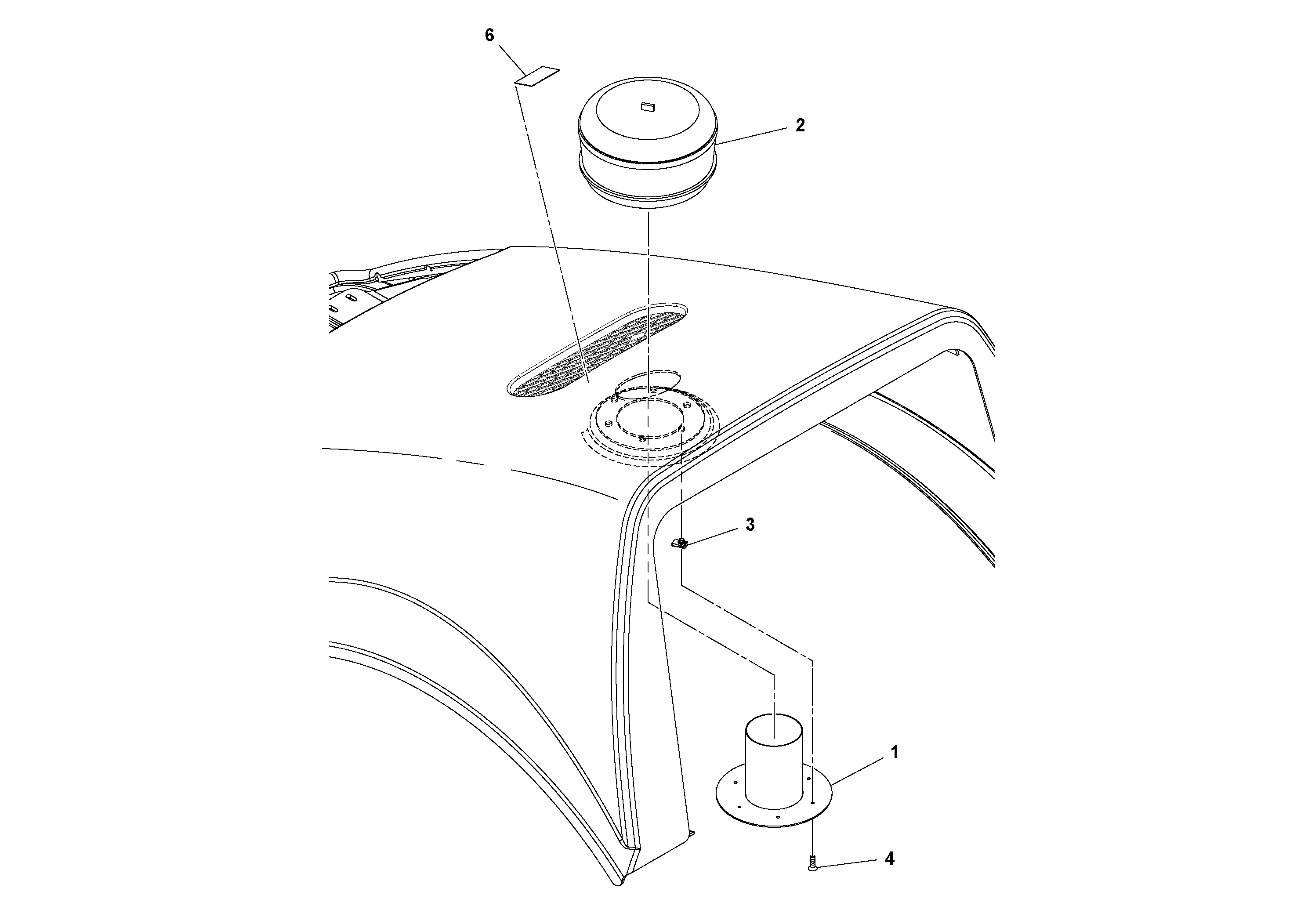 6

2

3

1

4