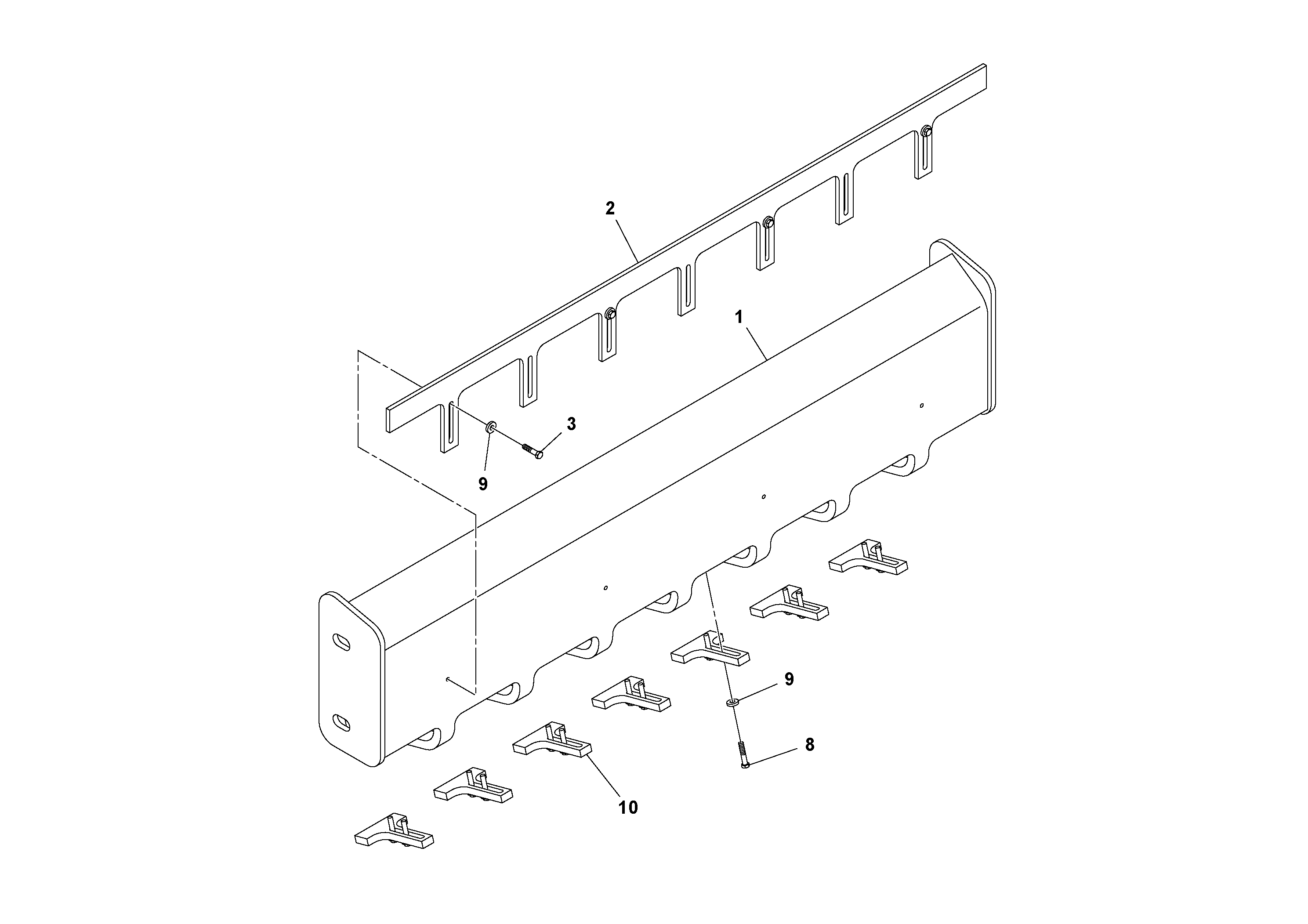 2
1
3
9
9
8
10