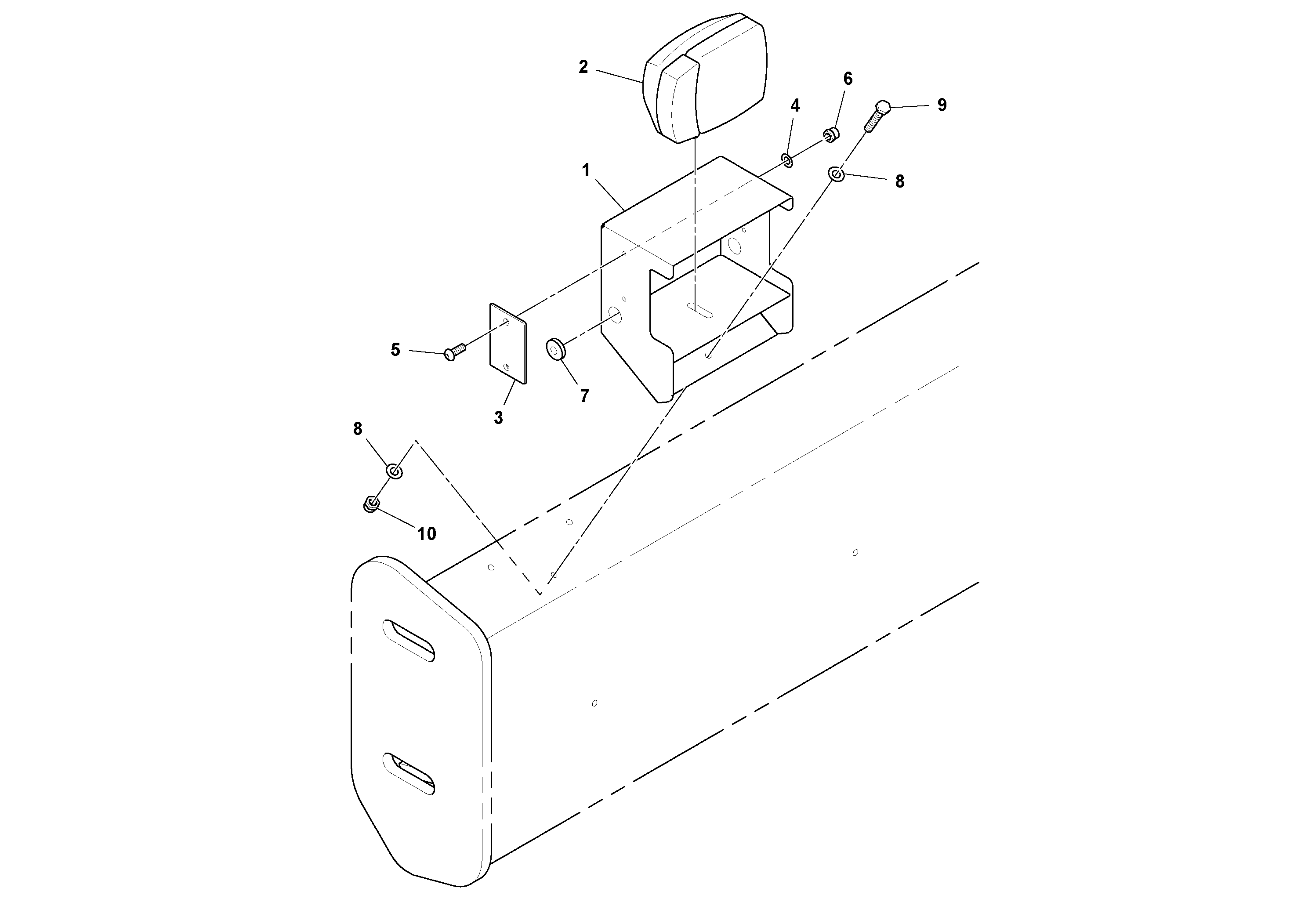 2
6
4
9
1
8
5
7
3
8
10